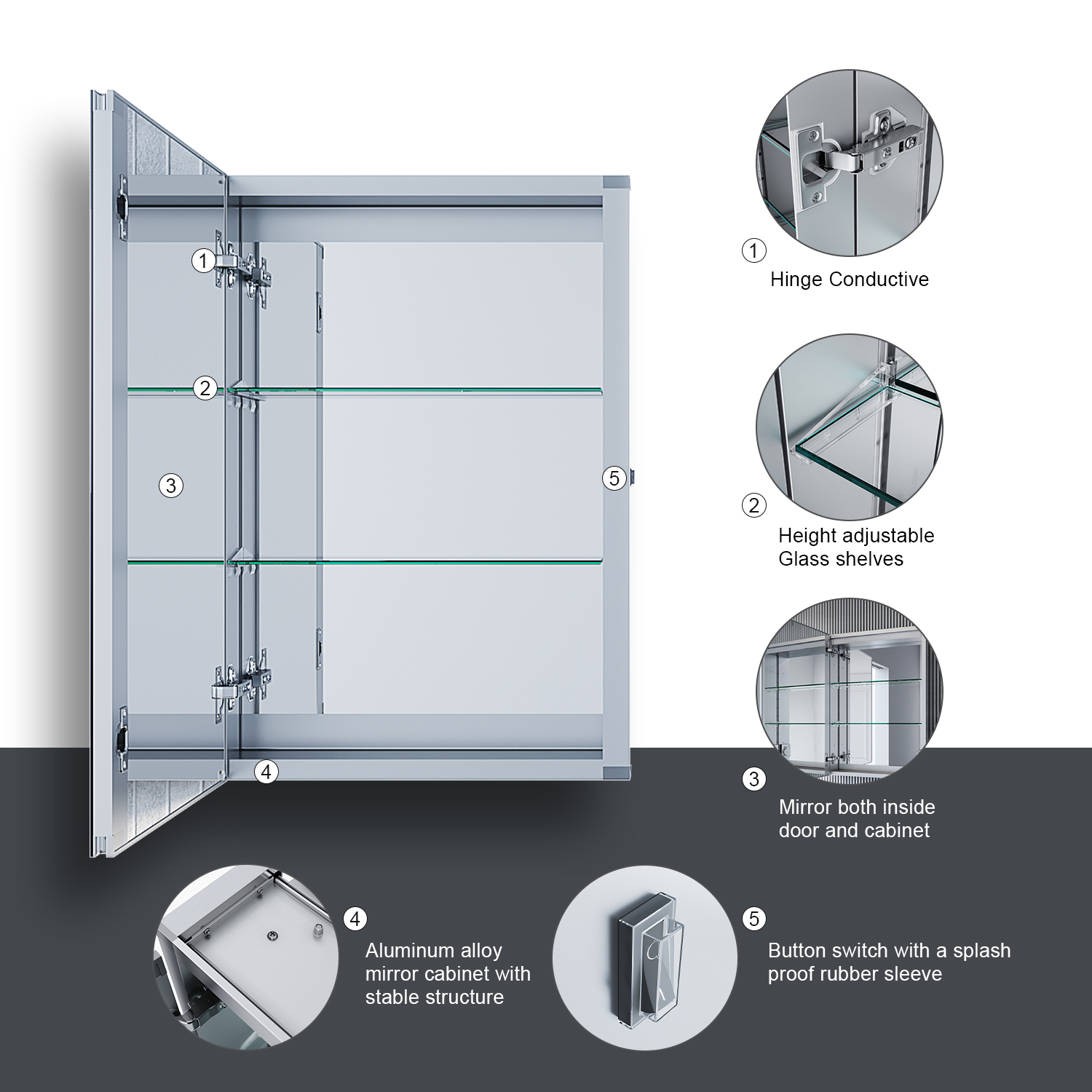 1

2

3

5

4

1
Hinge Conductive

2
Height adjustable Glass shelves

3
Mirror both inside door and cabinet

4
Aluminum alloy mirror cabinet with stable structure

5
Button switch with a splash proof rubber sleeve