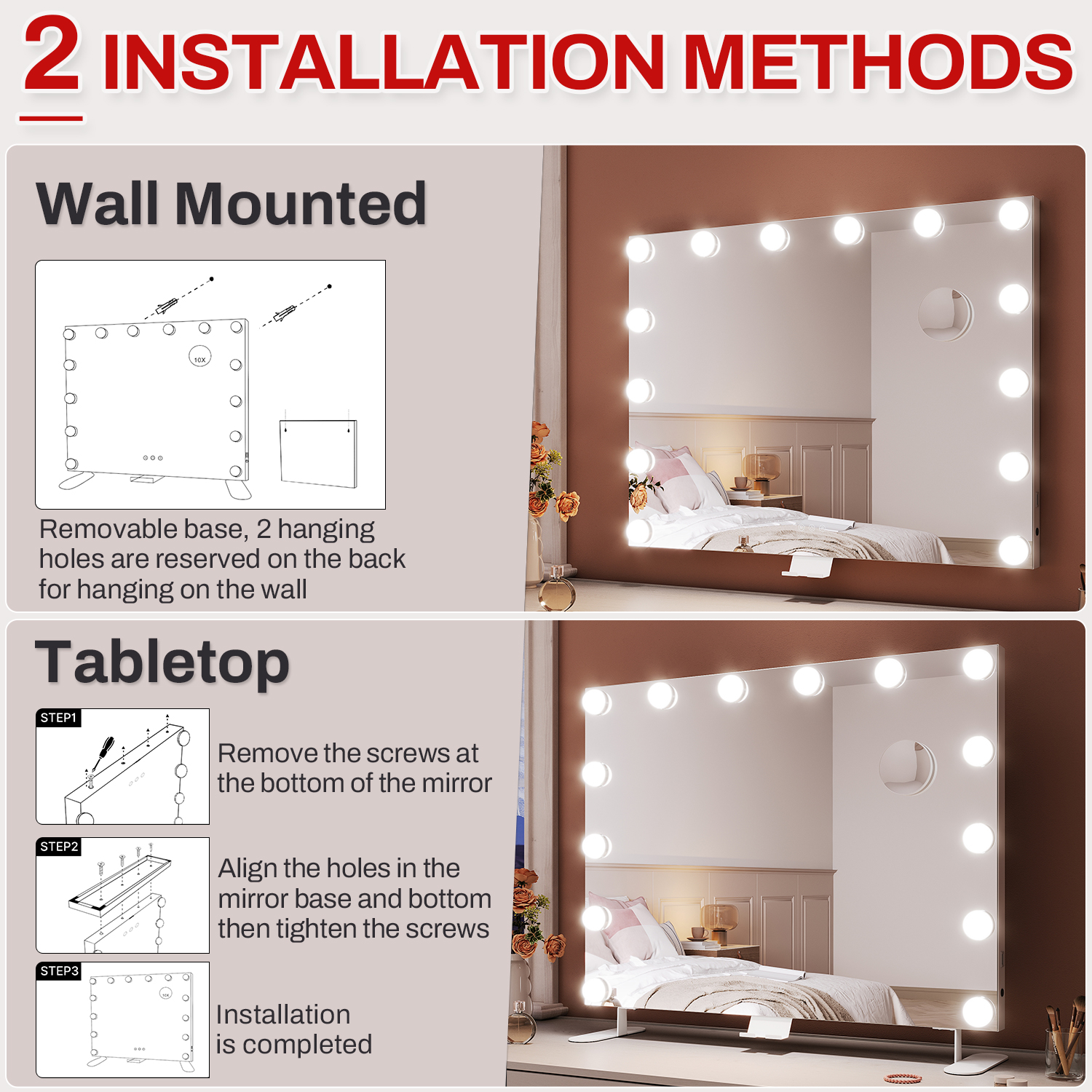 2 INSTALLATION METHODS

Wall Mounted

10X

Removable base, 2 hanging holes are reserved on the back for hanging on the wall

Tabletop

STEP1

Remove the screws at the bottom of the mirror

STEP2

Align the holes in the mirror base and bottom then tighten the screws

STEP3

10X

Installation is completed