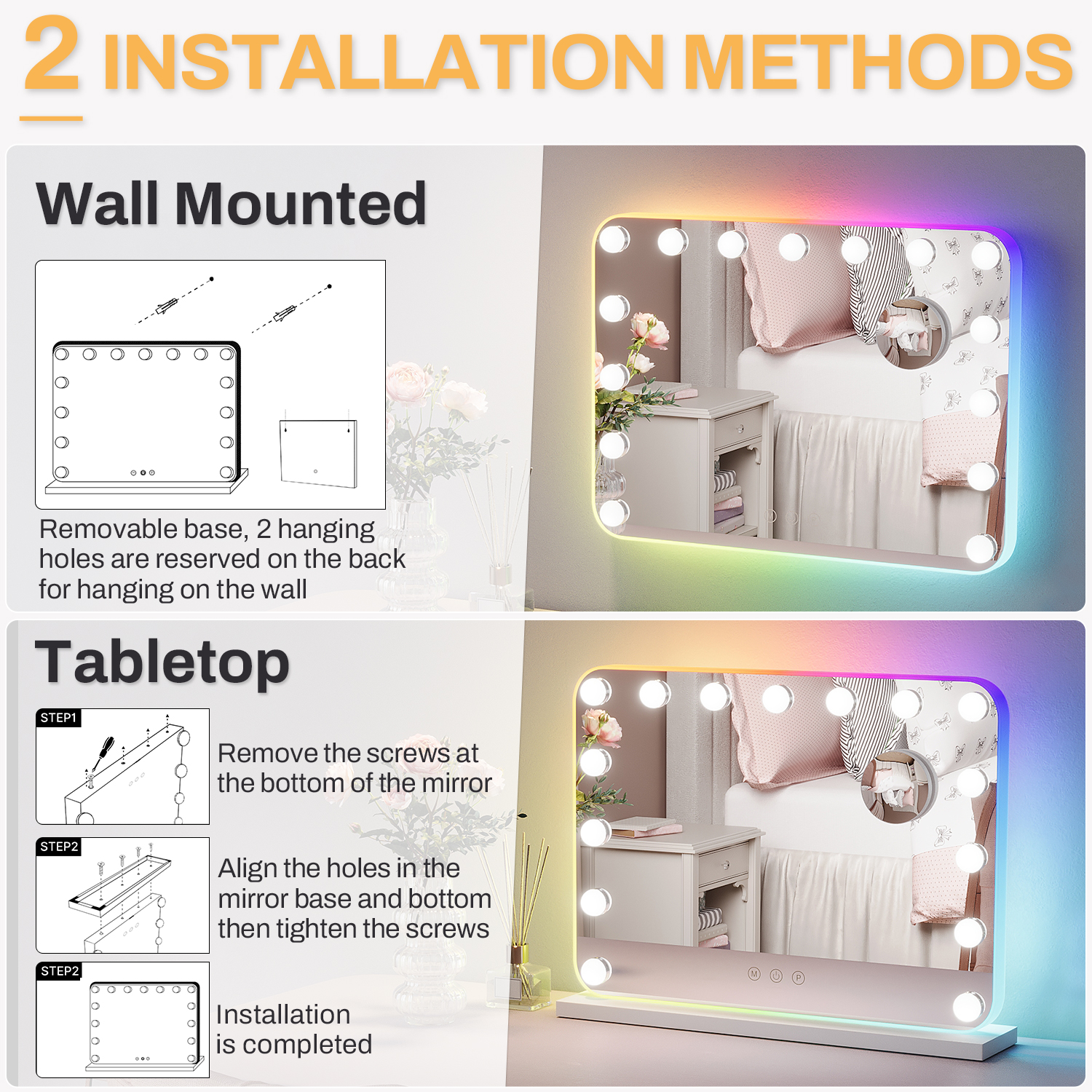 2 INSTALLATION METHODS

Wall Mounted

Removable base, 2 hanging holes are reserved on the back for hanging on the wall

Tabletop

STEP1

Remove the screws at the bottom of the mirror

STEP2

Align the holes in the mirror base and bottom then tighten the screws

STEP2

Installation is completed

M P