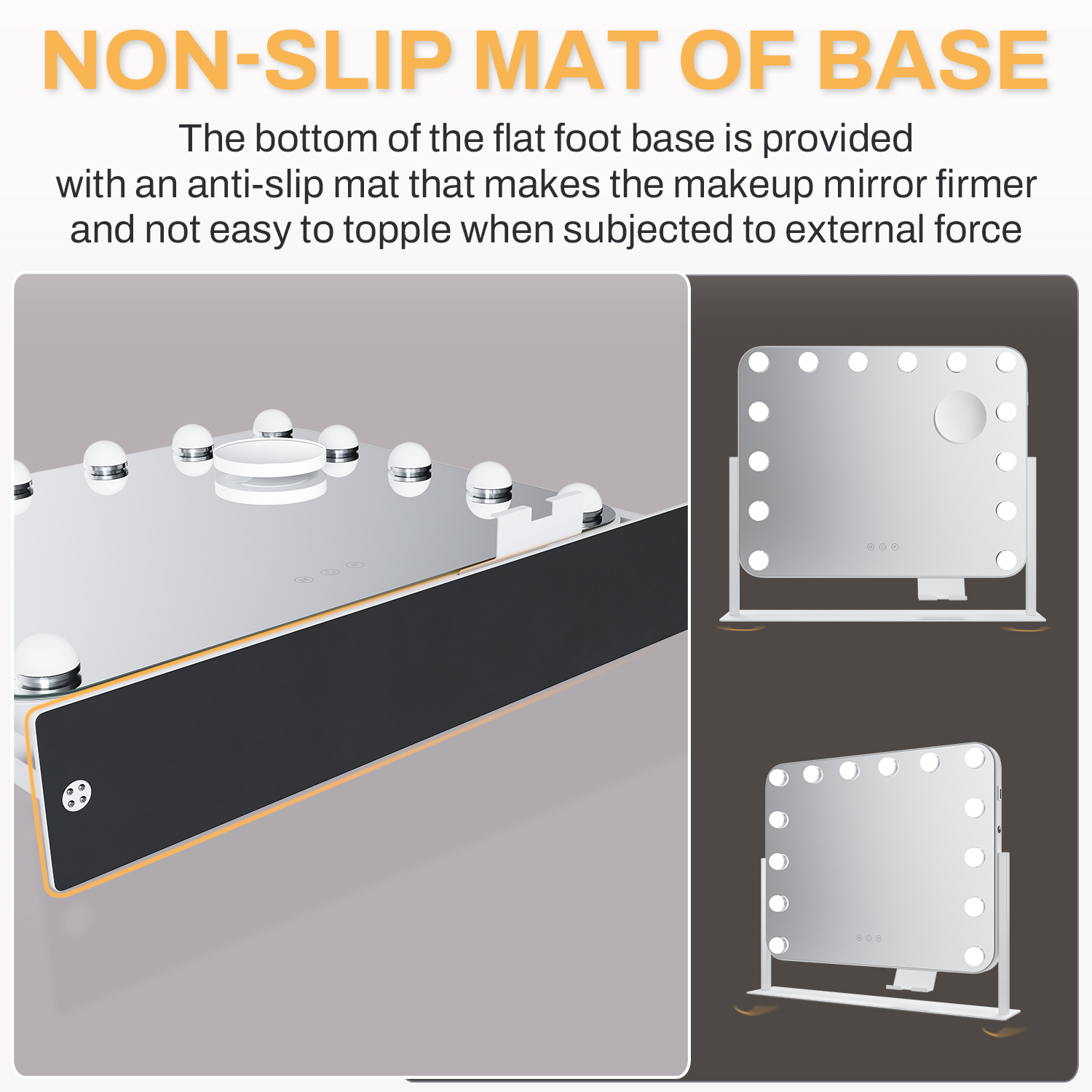 NON-SLIP MAT OF BASE

The bottom of the flat foot base is provided with an anti-slip mat that makes the makeup mirror firmer and not easy to topple when subjected to external force