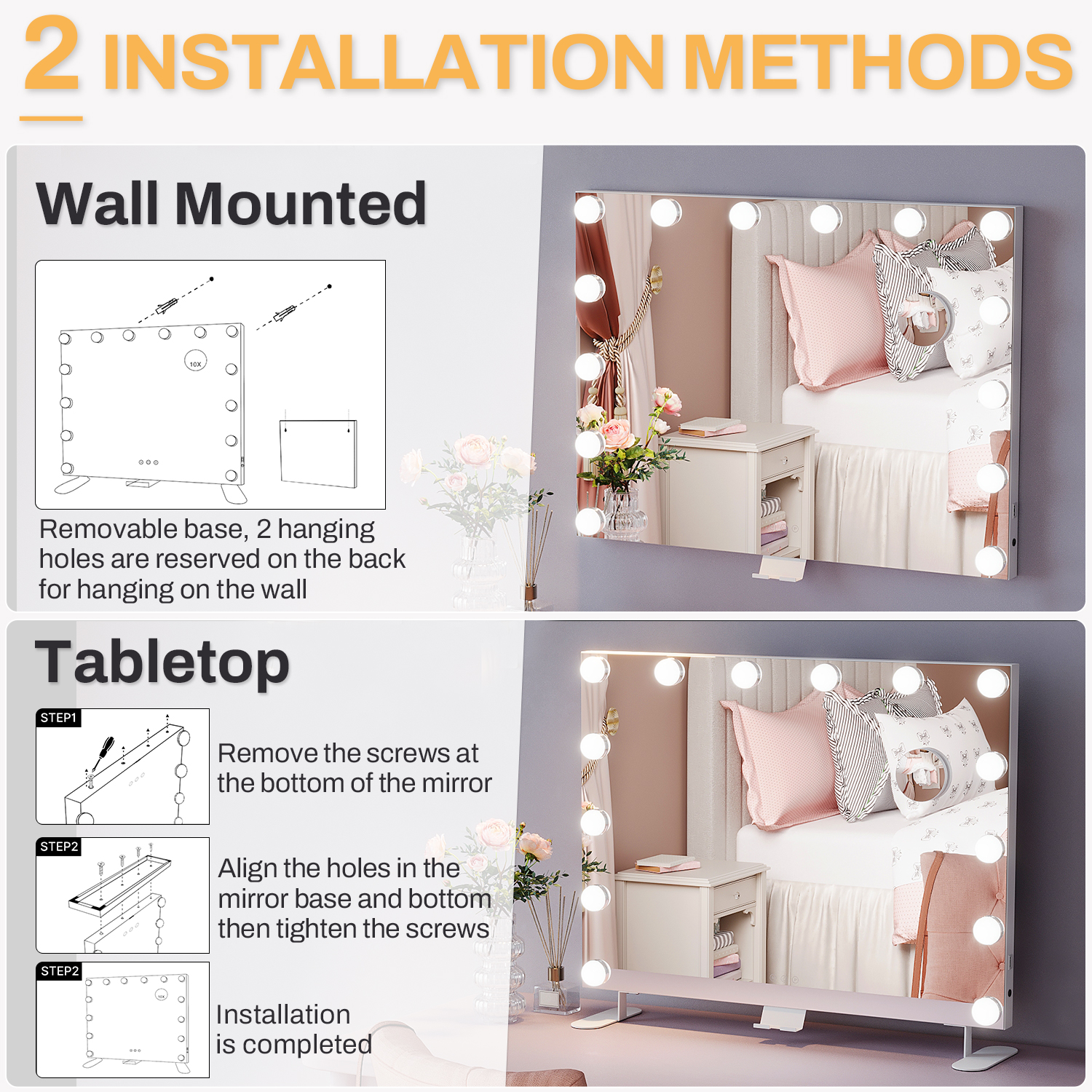 2 INSTALLATION METHODS

Wall Mounted

10X

Removable base, 2 hanging holes are reserved on the back for hanging on the wall

Tabletop

STEP1

Remove the screws at the bottom of the mirror

STEP2

Align the holes in the mirror base and bottom then tighten the screws

STEP2

10X

Installation is completed