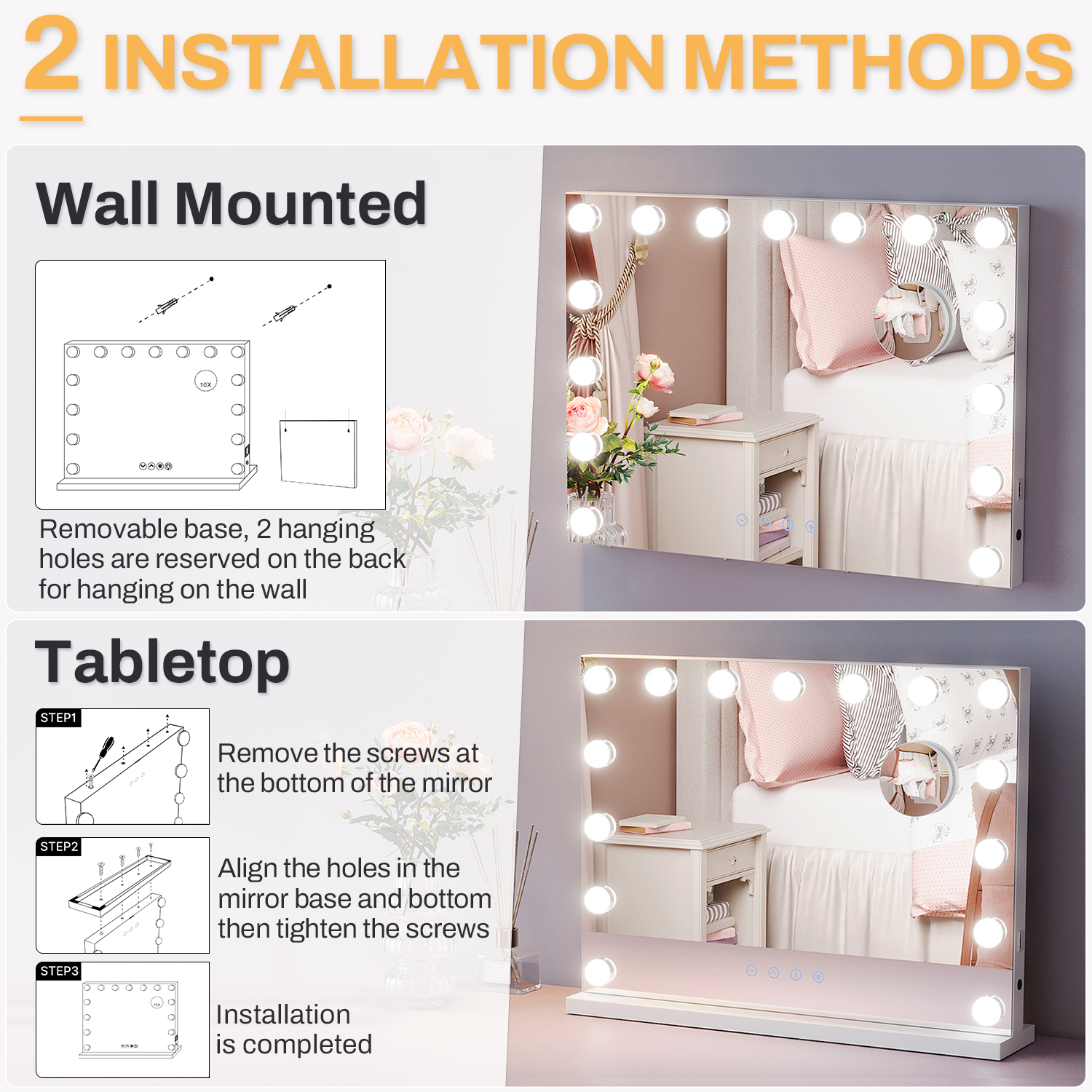 2 INSTALLATION METHODS

Wall Mounted

10X

Removable base, 2 hanging holes are reserved on the back for hanging on the wall

Tabletop

STEP1

Remove the screws at the bottom of the mirror

STEP2

Align the holes in the mirror base and bottom then tighten the screws

STEP3

10X

Installation is completed