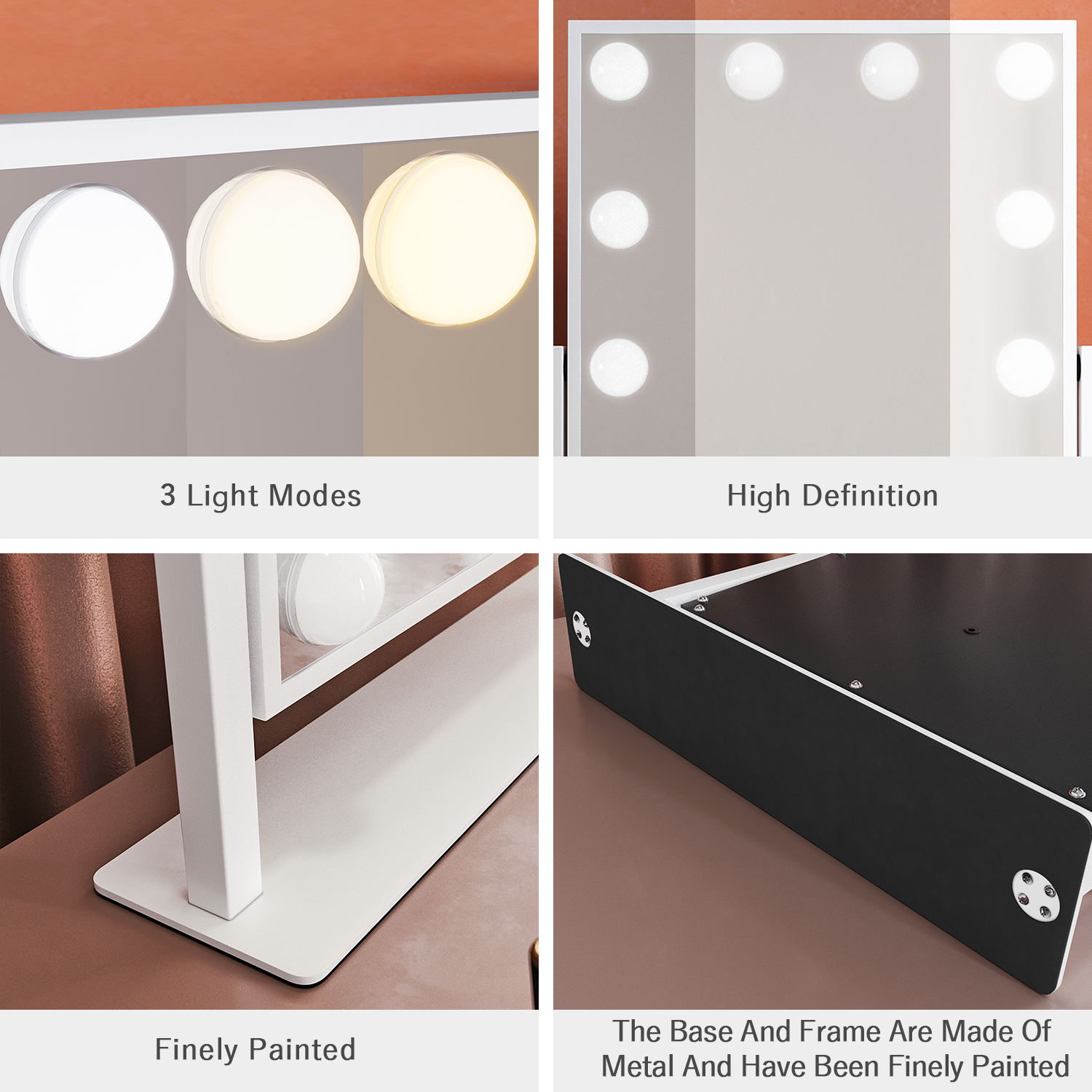 3 Light Modes

High Definition

Finely Painted

The Base And Frame Are Made Of Metal And Have Been Finely Painted