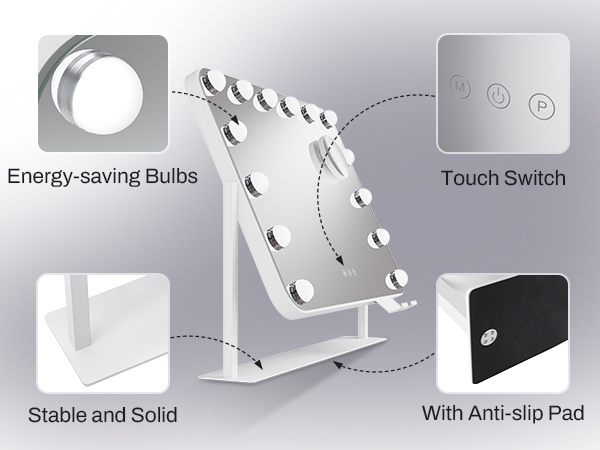 Energy-saving Bulbs

M

P

Touch Switch

Stable and Solid

With Anti-slip Pad