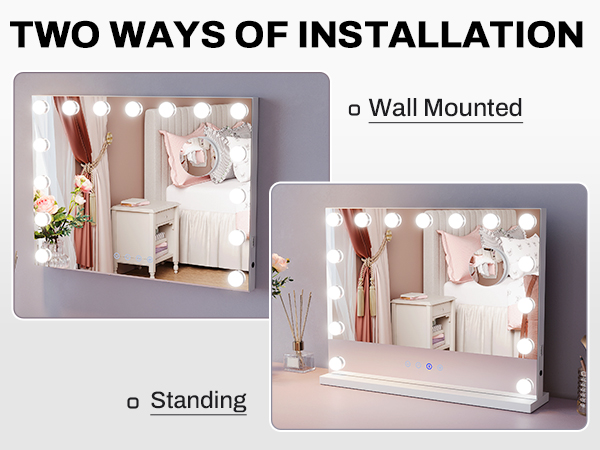 TWO WAYS OF INSTALLATION

Wall Mounted

Standing