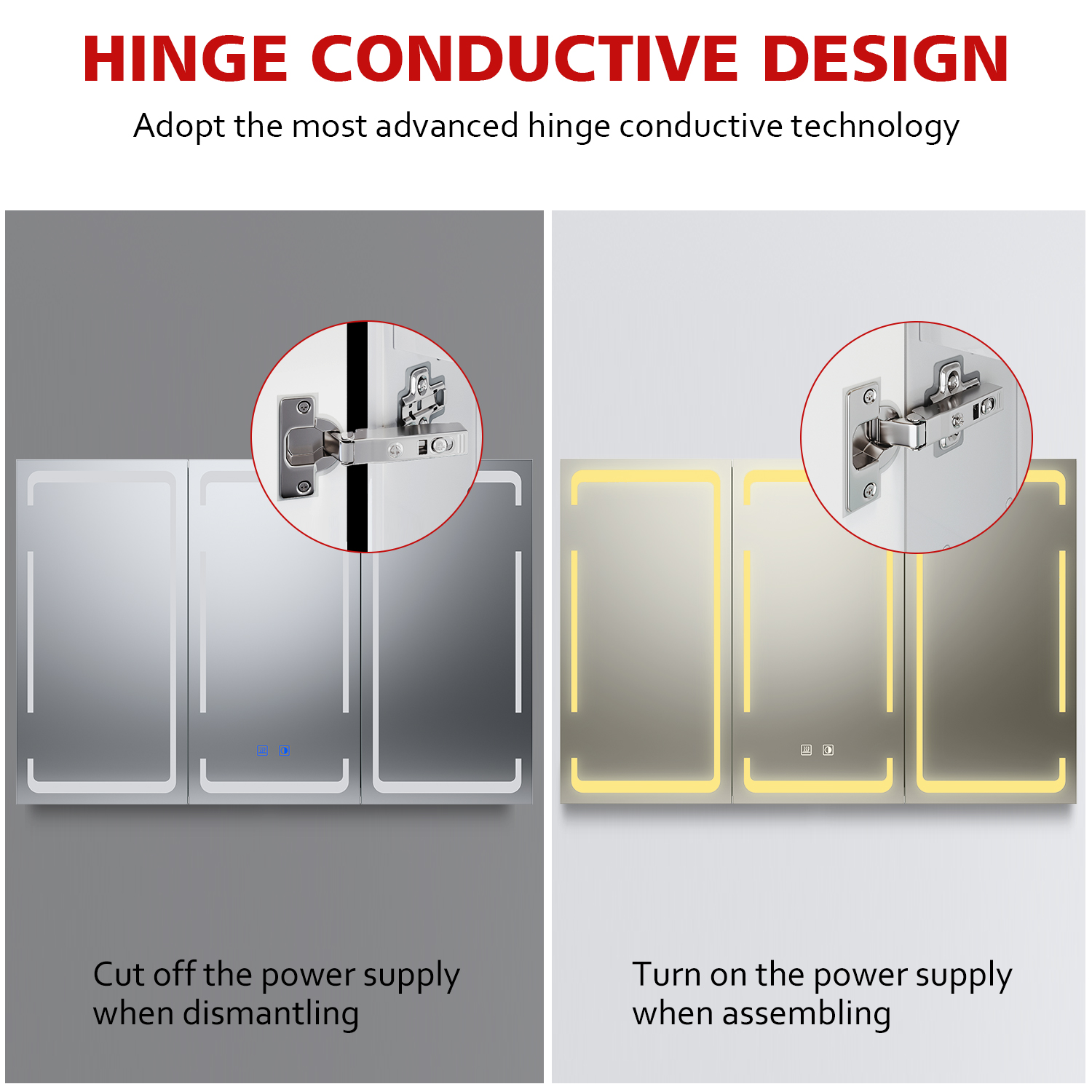 HINGE CONDUCTIVE DESIGN

Adopt the most advanced hinge conductive technology

Cut off the power supply when dismantling

Turn on the power supply when assembling