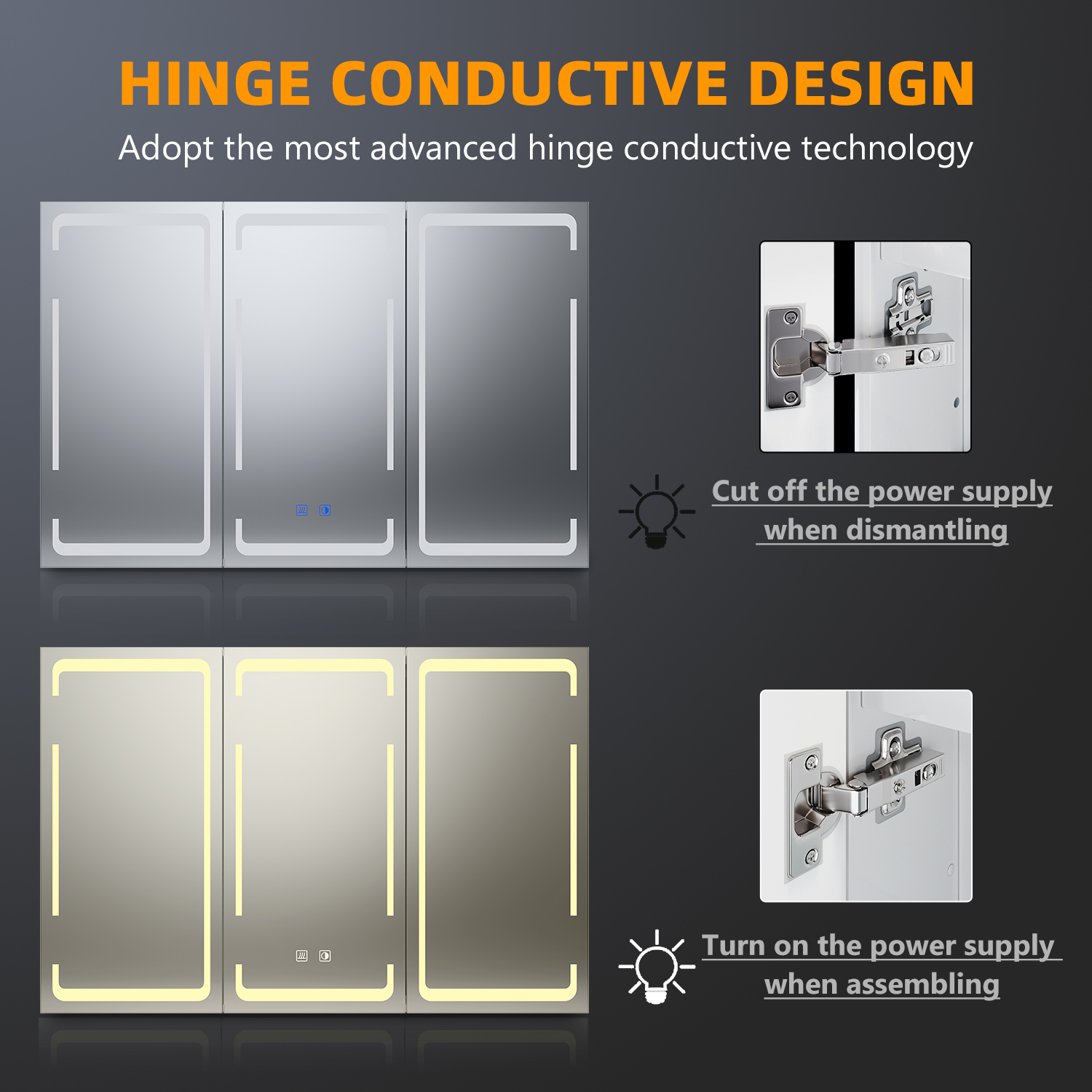 HINGE CONDUCTIVE DESIGN

Adopt the most advanced hinge conductive technology

Cut off the power supply when dismantling

Turn on the power supply when assembling