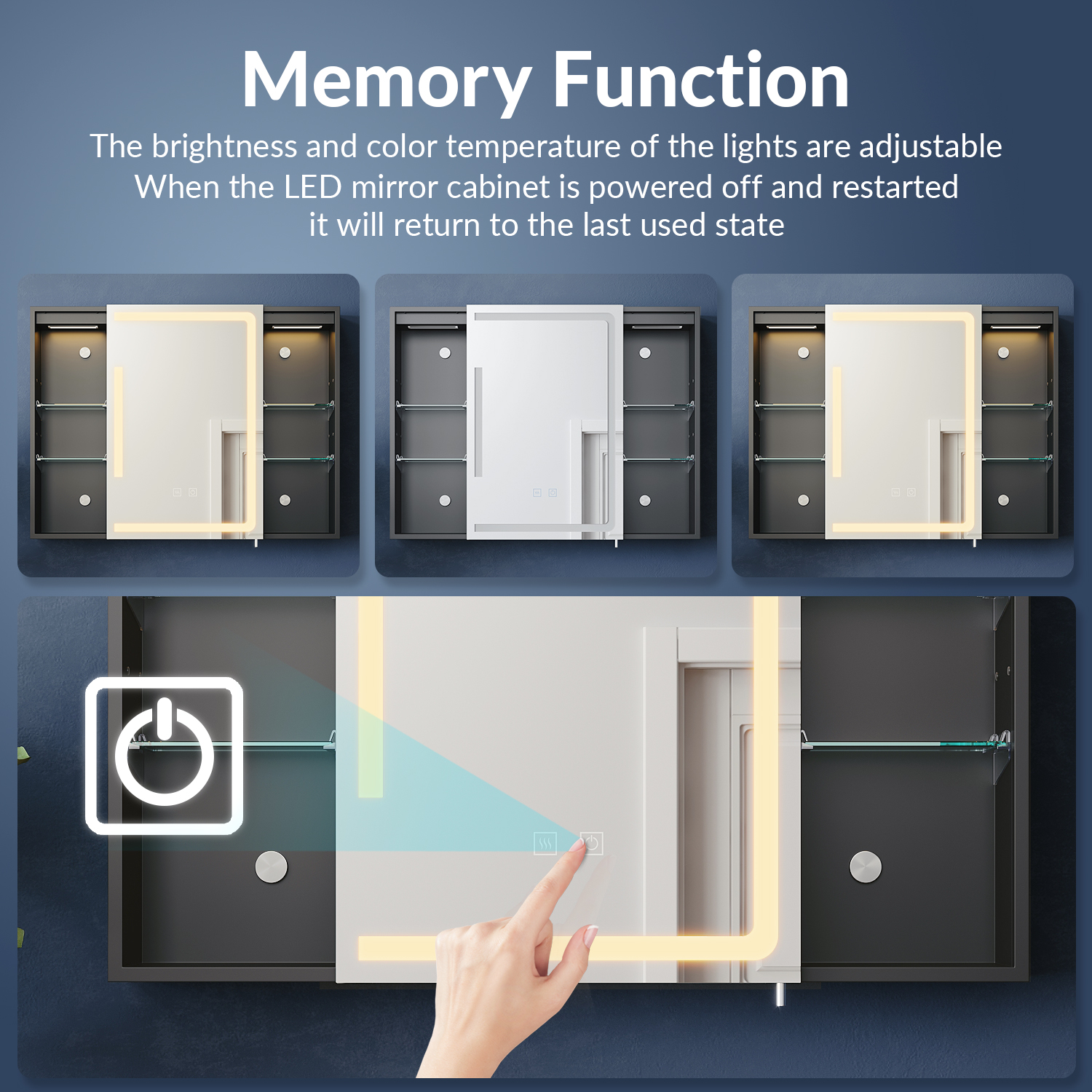 Memory Function

The brightness and color temperature of the lights are adjustable
When the LED mirror cabinet is powered off and restarted
it will return to the last used state