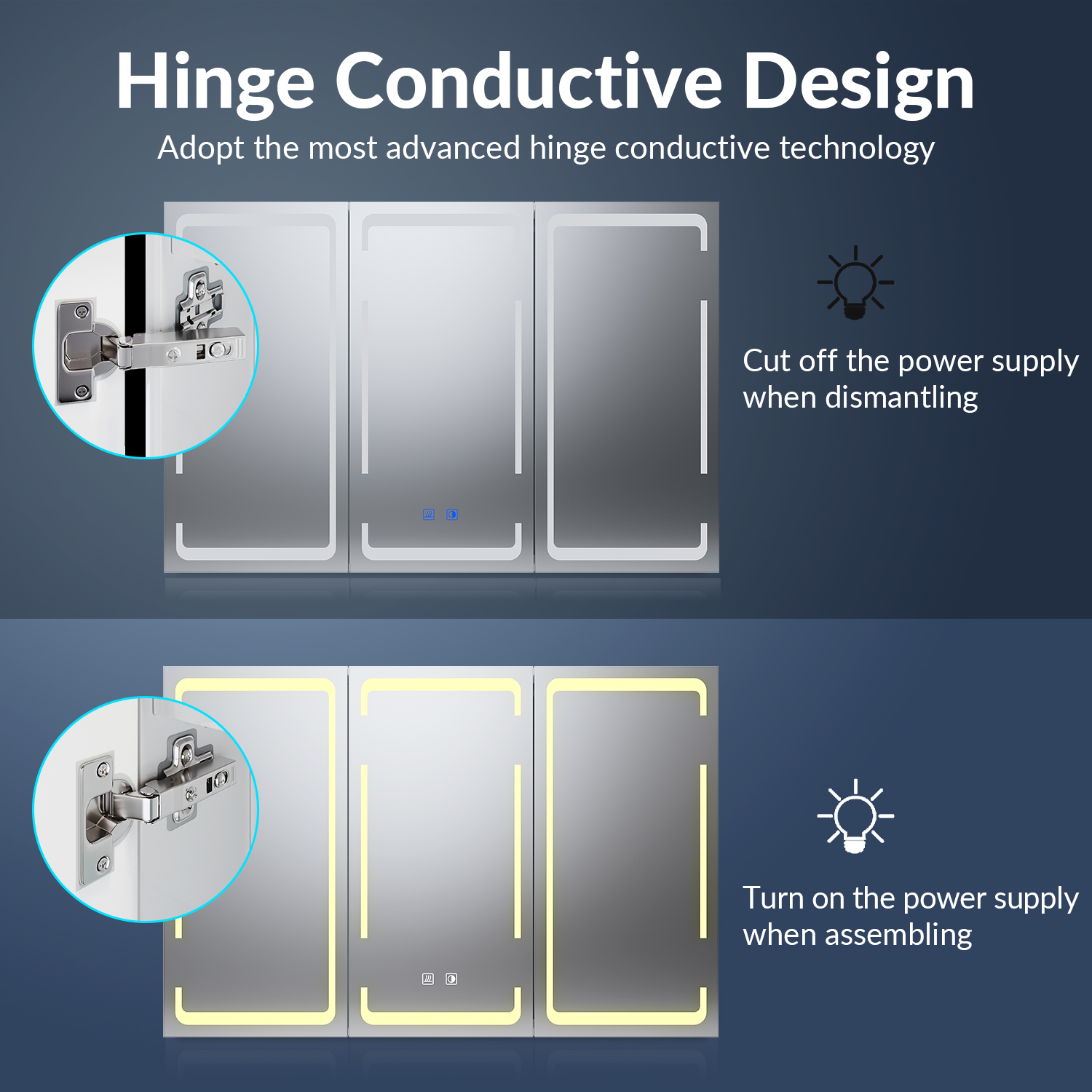 Hinge Conductive Design

Adopt the most advanced hinge conductive technology

Cut off the power supply when dismantling

Turn on the power supply when assembling