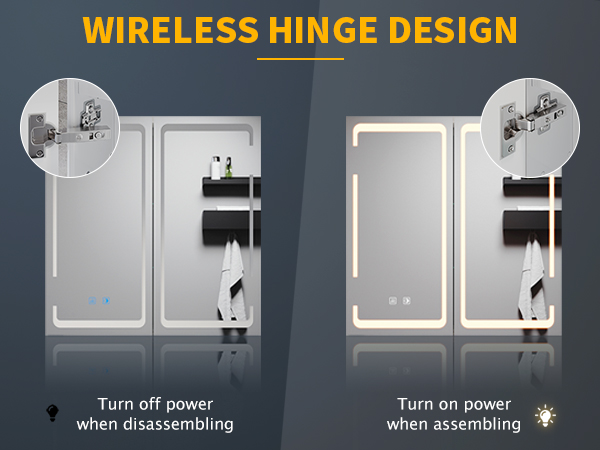 WIRELESS HINGE DESIGN

Turn off power when disassembling

Turn on power when assembling