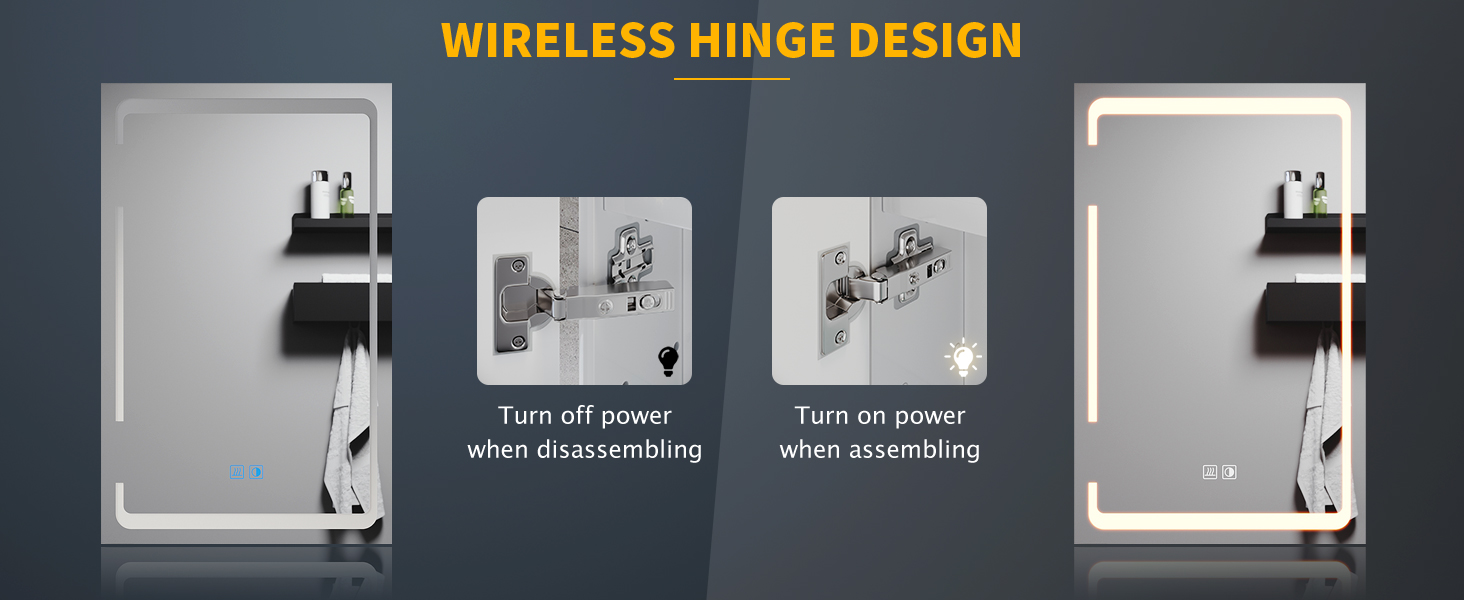 WIRELESS HINGE DESIGN

Turn off power when disassembling

Turn on power when assembling