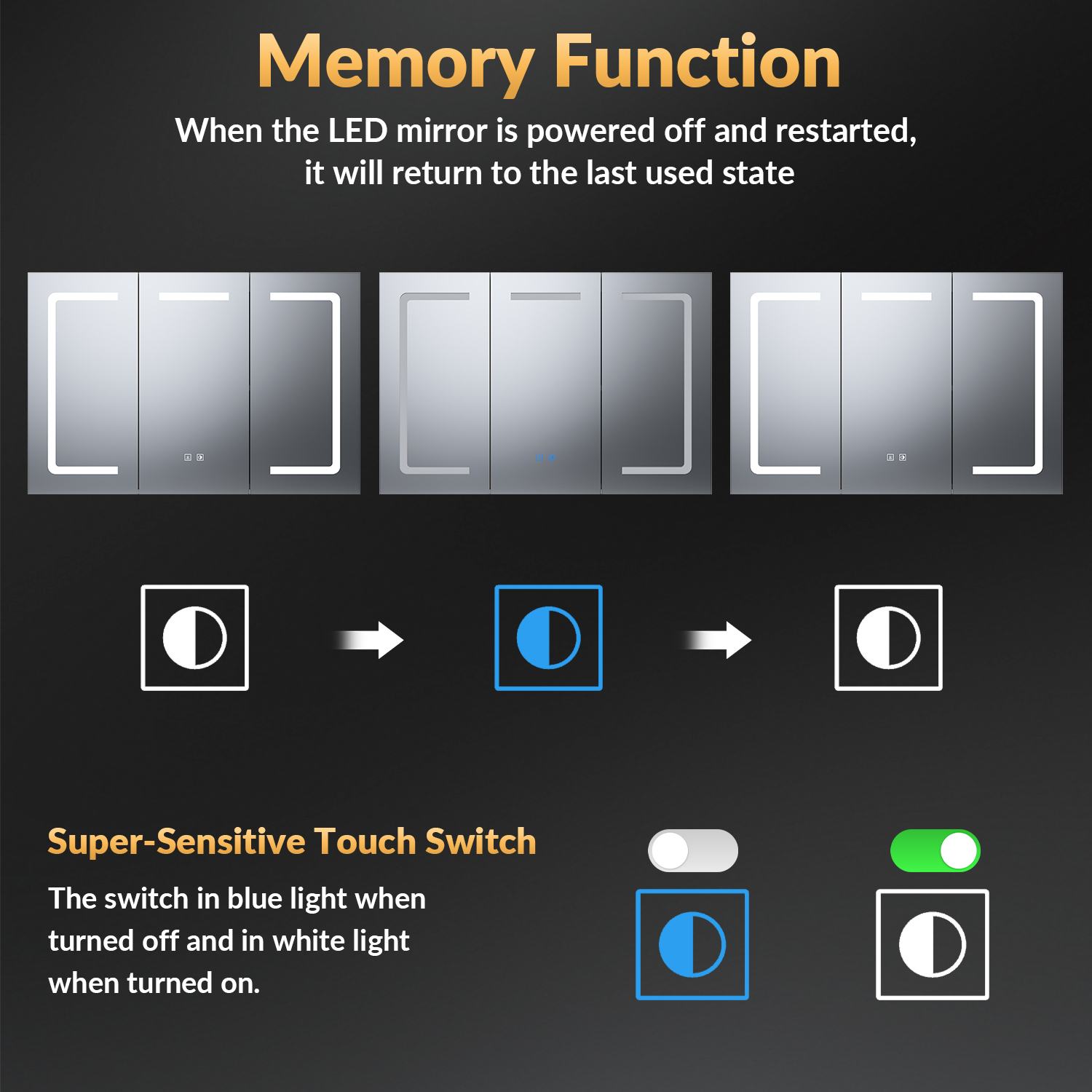 Memory Function

When the LED mirror is powered off and restarted, it will return to the last used state

Super-Sensitive Touch Switch

The switch in blue light when turned off and in white light when turned on.