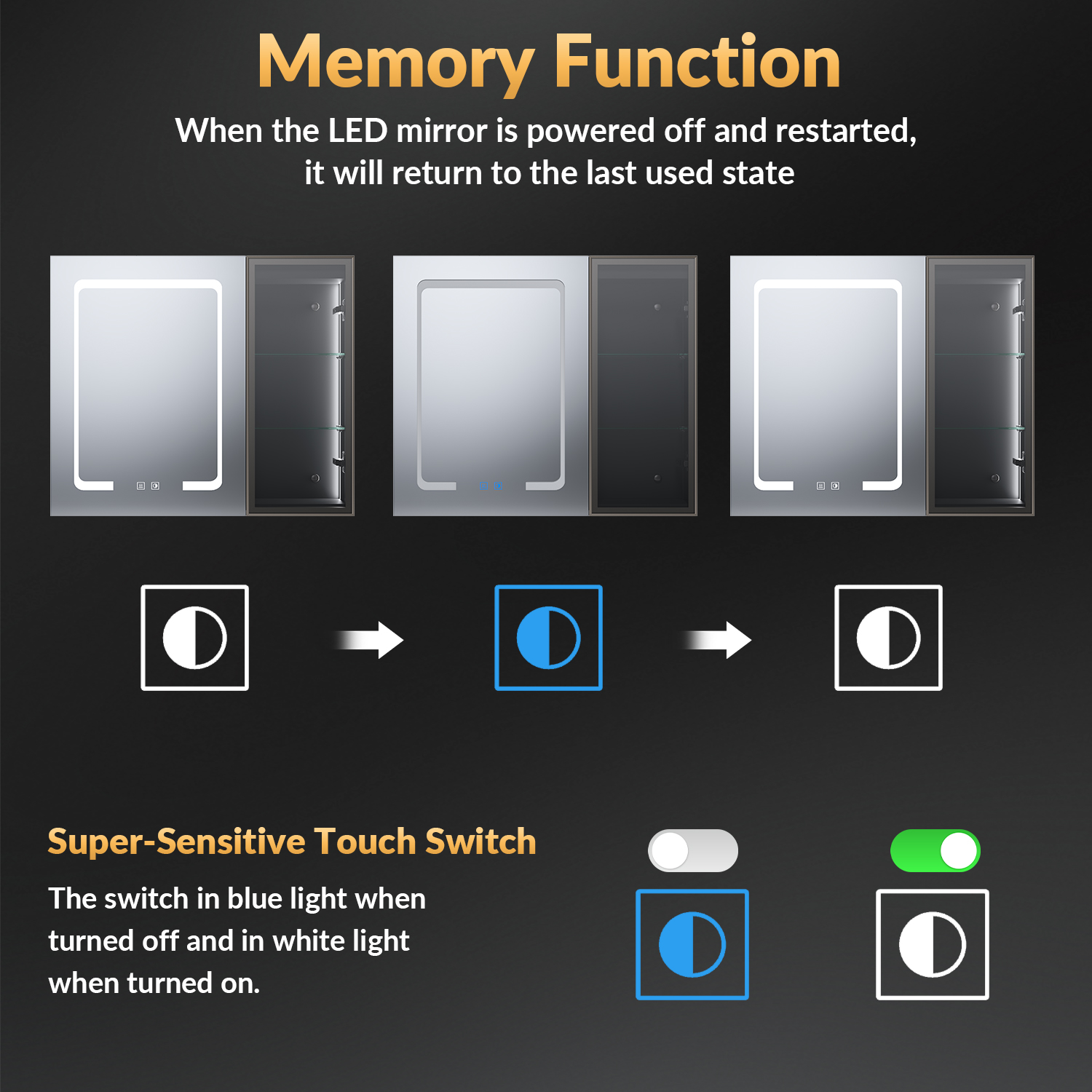 Memory Function

When the LED mirror is powered off and restarted, it will return to the last used state

Super-Sensitive Touch Switch

The switch in blue light when turned off and in white light when turned on.