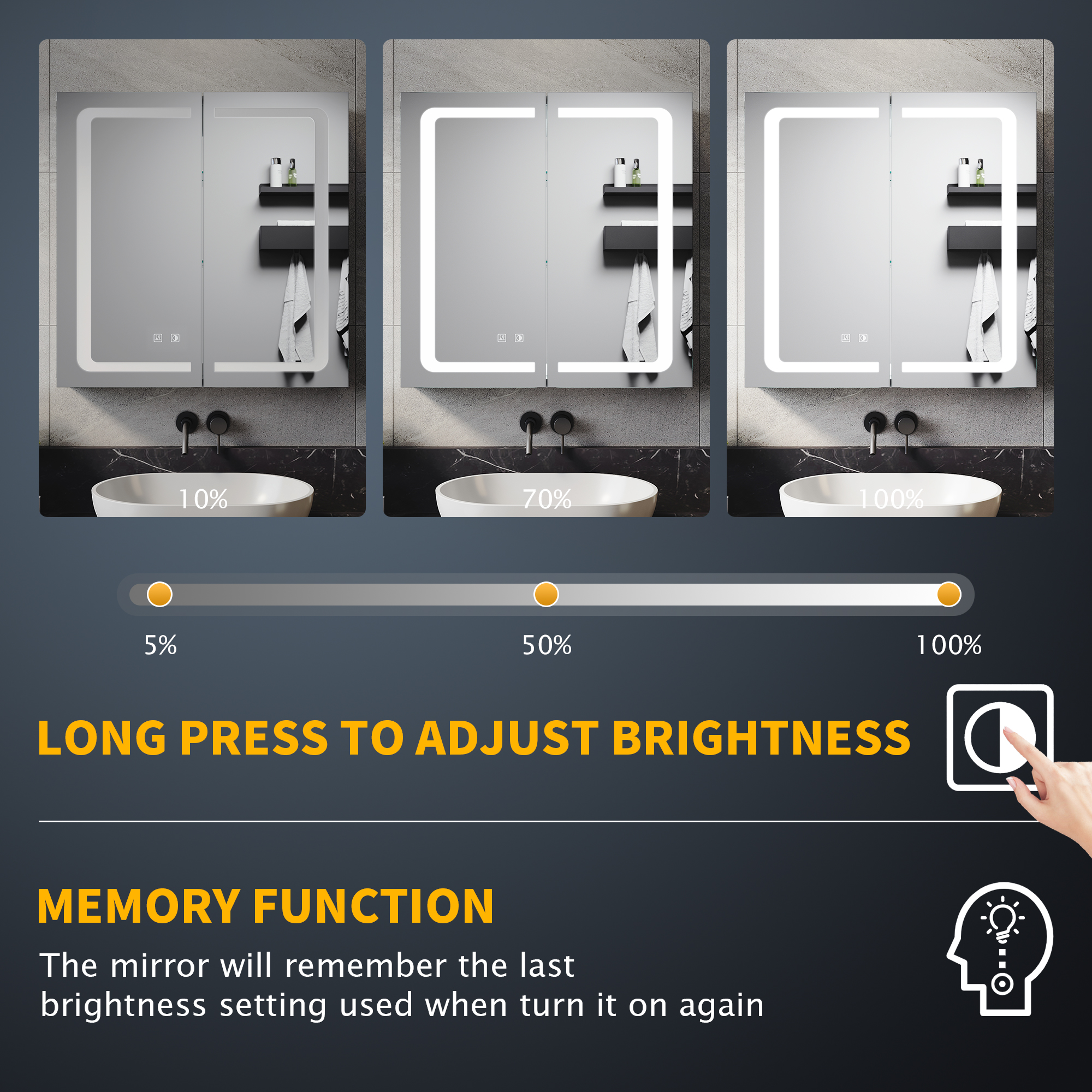 10%

70%

100%

5%

50%

100%

LONG PRESS TO ADJUST BRIGHTNESS

MEMORY FUNCTION

The mirror will remember the last brightness setting used when turn it on again