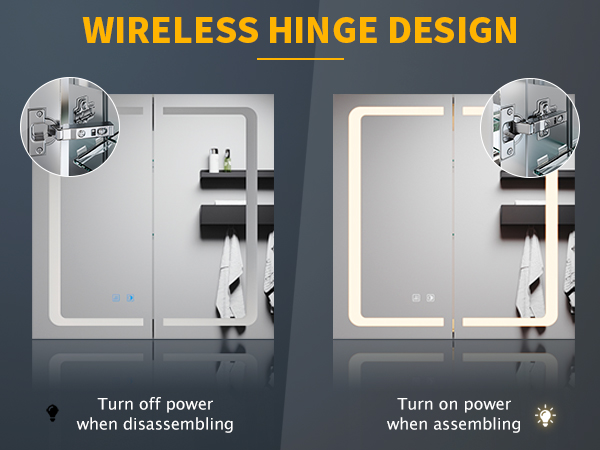 WIRELESS HINGE DESIGN

Turn off power when disassembling

Turn on power when assembling