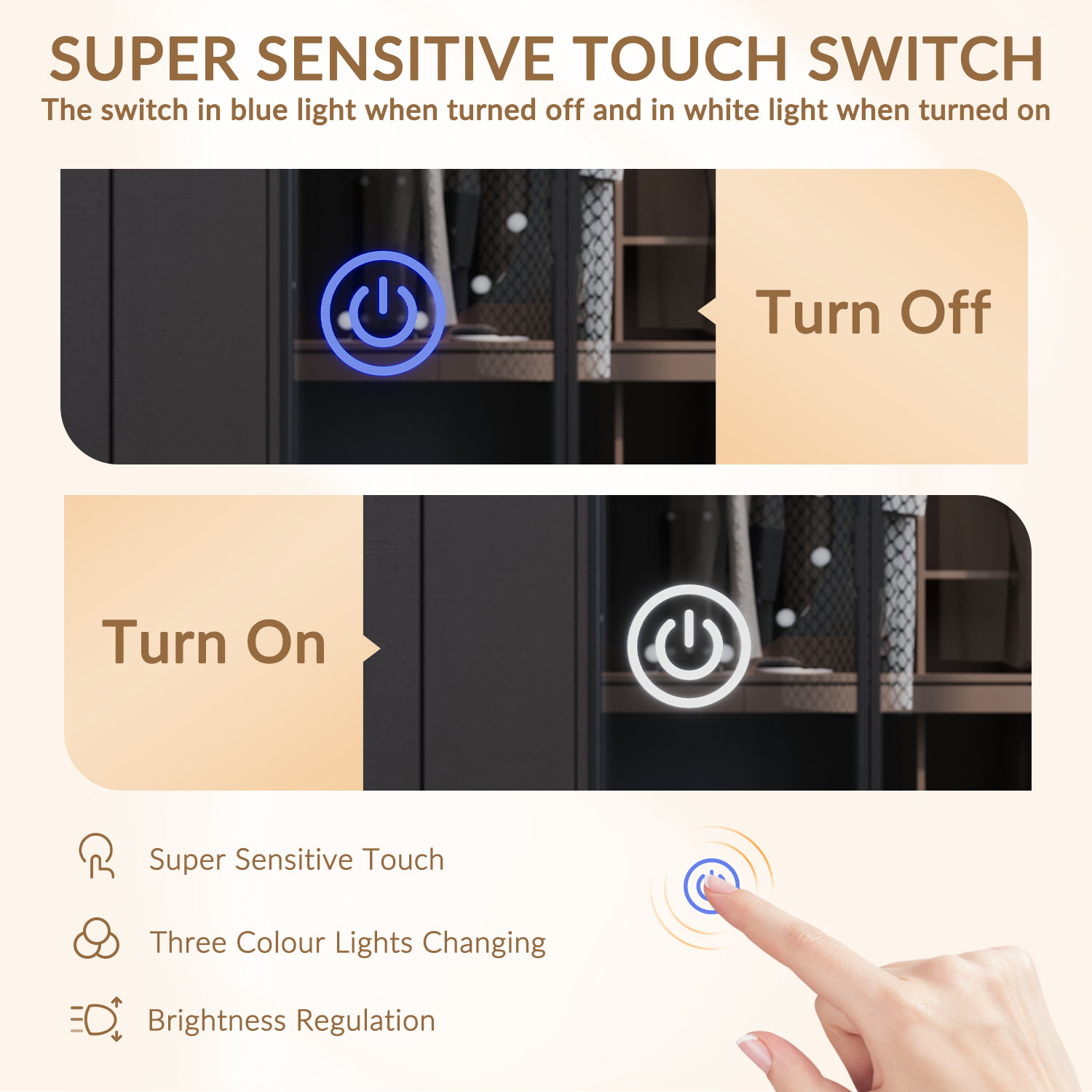 SUPER SENSITIVE TOUCH SWITCH
The switch in blue light when turned off and in white light when turned on

Turn Off

Turn On

Super Sensitive Touch

Three Colour Lights Changing

Brightness Regulation