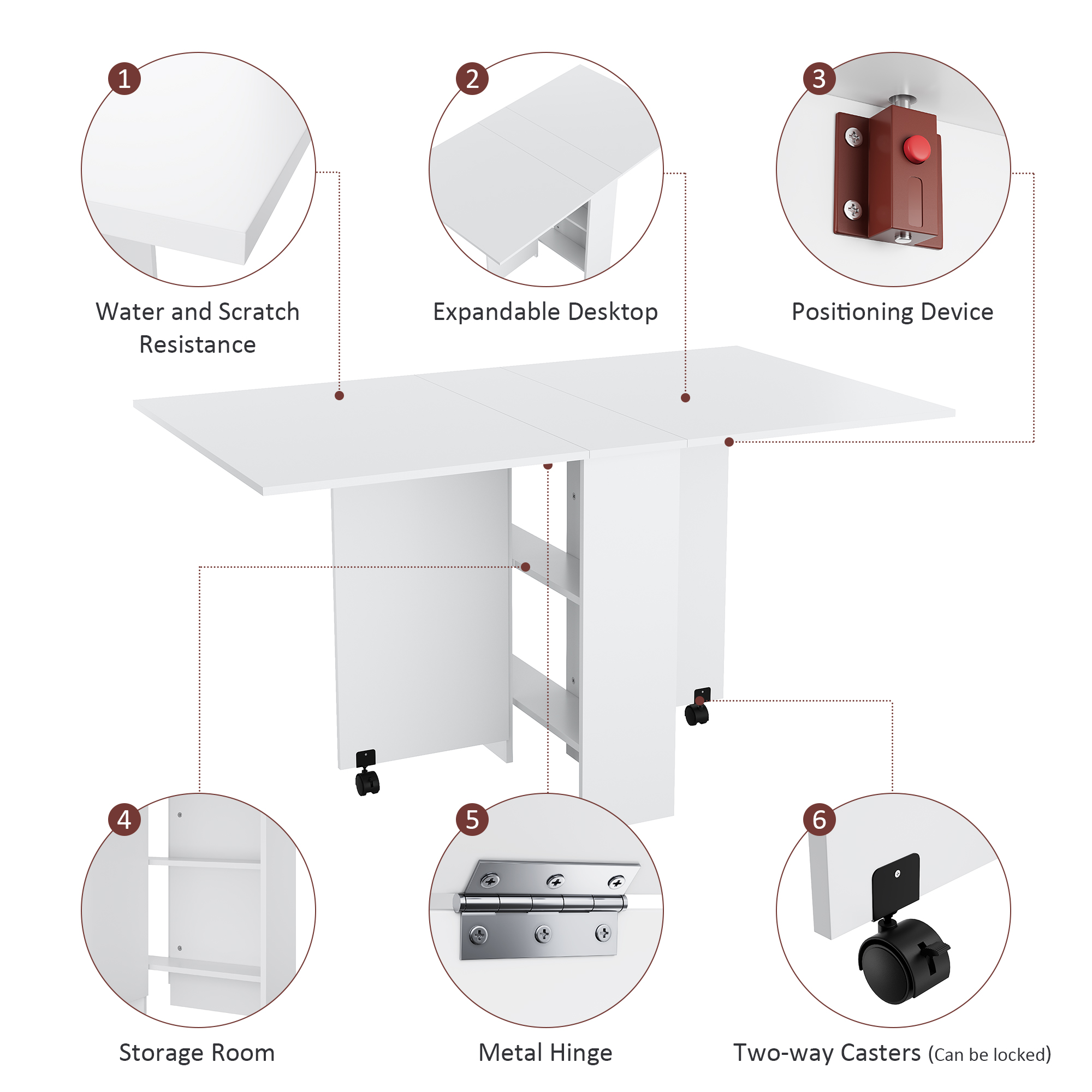 1
Water and Scratch Resistance

2
Expandable Desktop

3
Positioning Device

4
Storage Room

5
Metal Hinge

6
Two-way Casters (Can be locked)