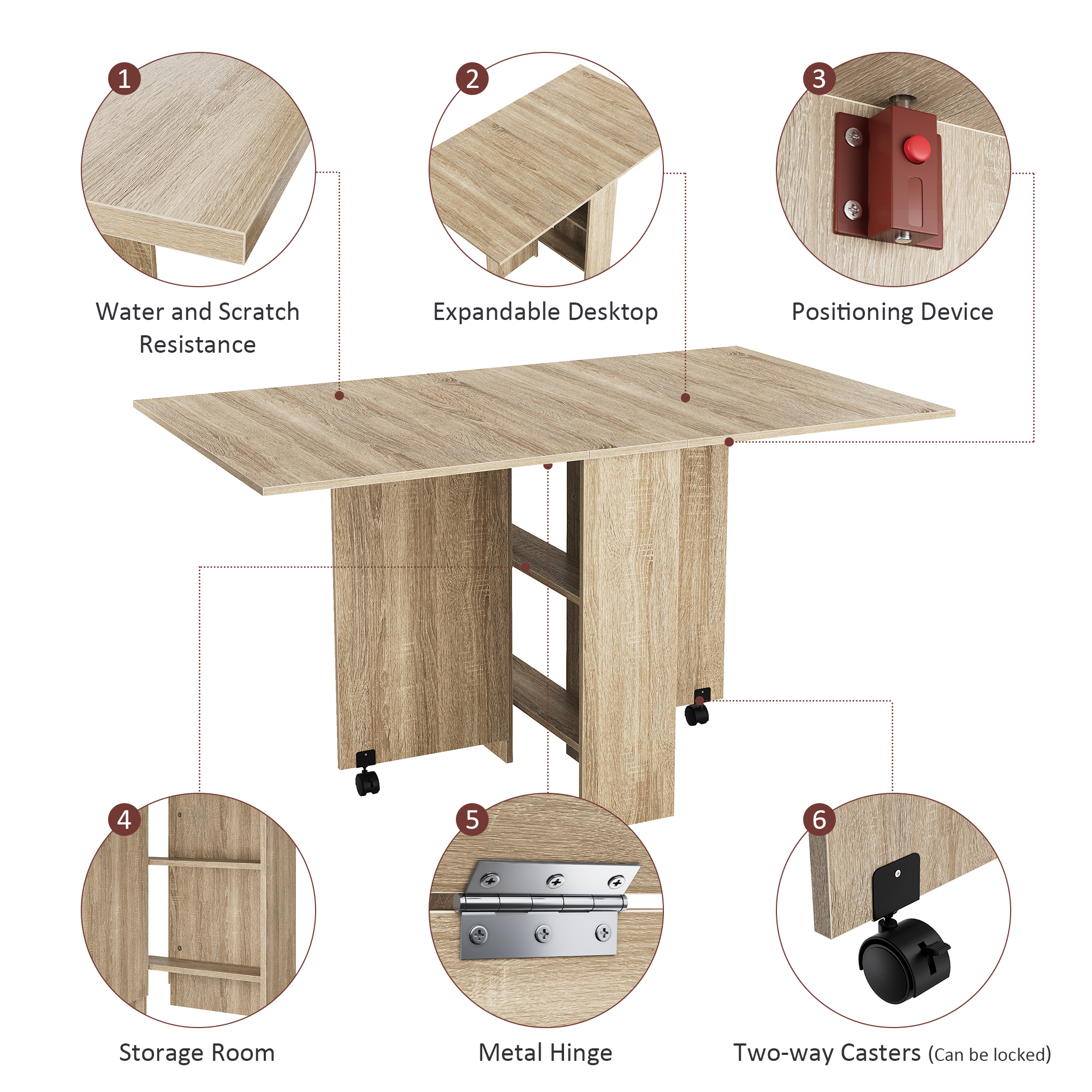 1

Water and Scratch Resistance

2

Expandable Desktop

3

Positioning Device

4

Storage Room

5

Metal Hinge

6

Two-way Casters (Can be locked)