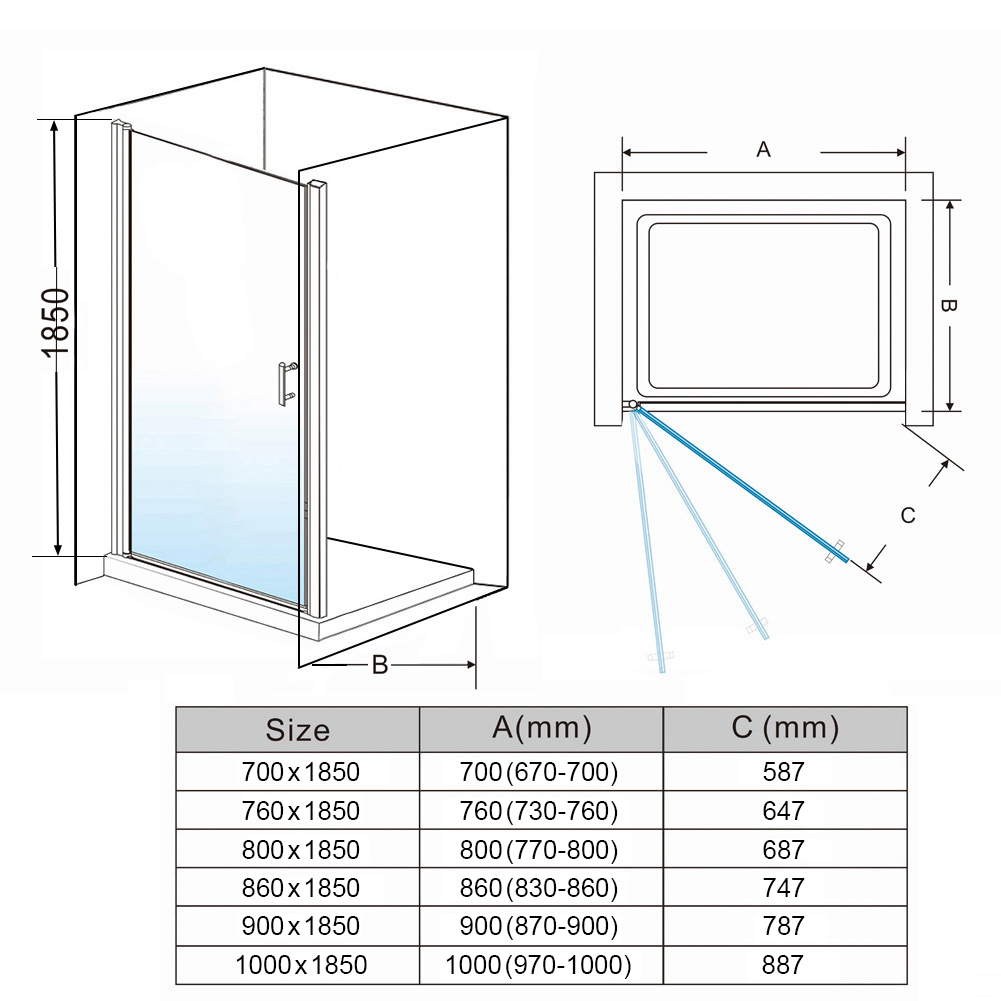 1850

B

A

B

C

| Size | A(mm) | C (mm) |
|---|---|---|
| 700x1850 | 700(670-700) | 587 |
| 760x1850 | 760(730-760) | 647 |
| 800x1850 | 800(770-800) | 687 |
| 860x1850 | 860(830-860) | 747 |
| 900x1850 | 900(870-900) | 787 |
| 1000x1850 | 1000(970-1000) | 887 |