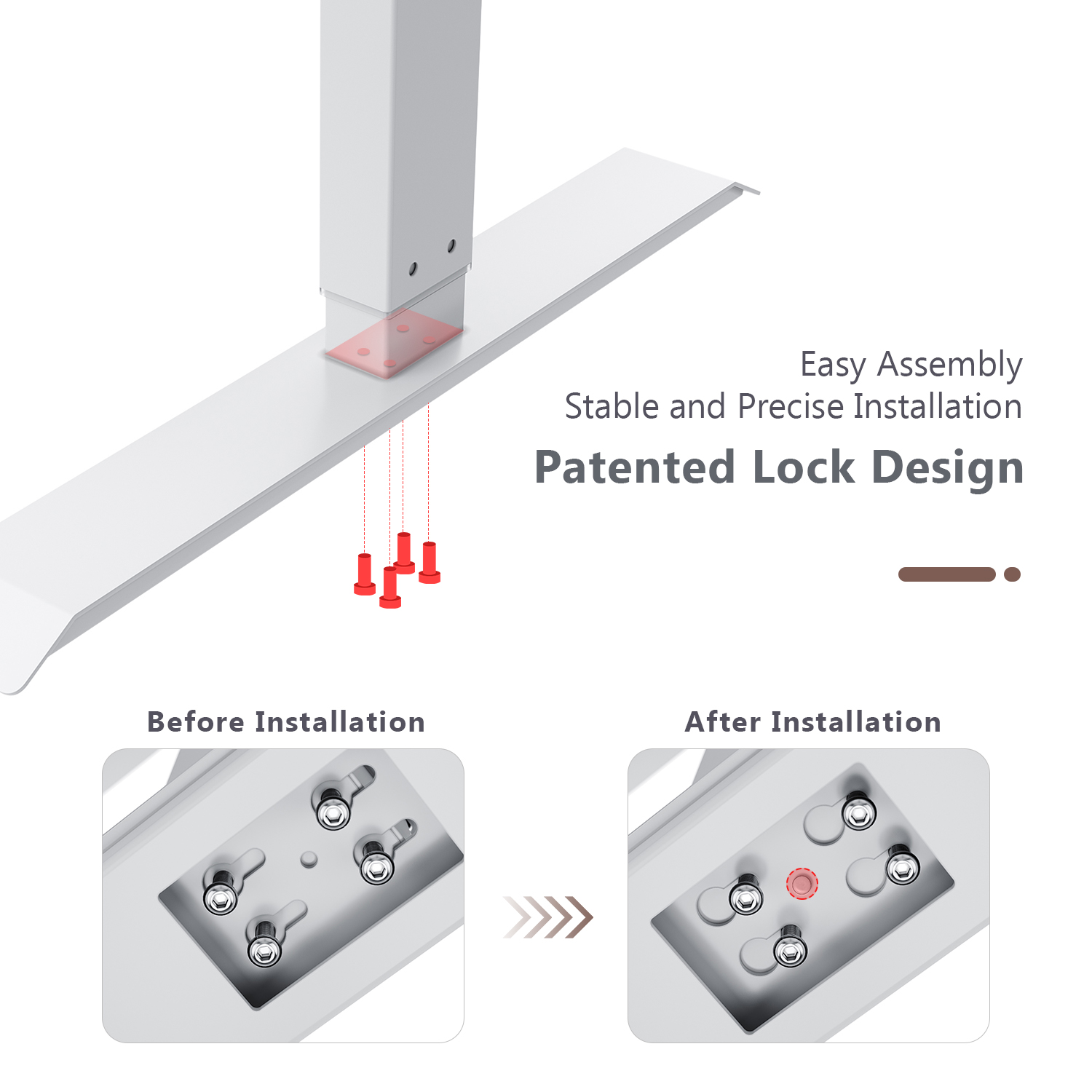 Easy Assembly
Stable and Precise Installation
Patented Lock Design

Before Installation

After Installation