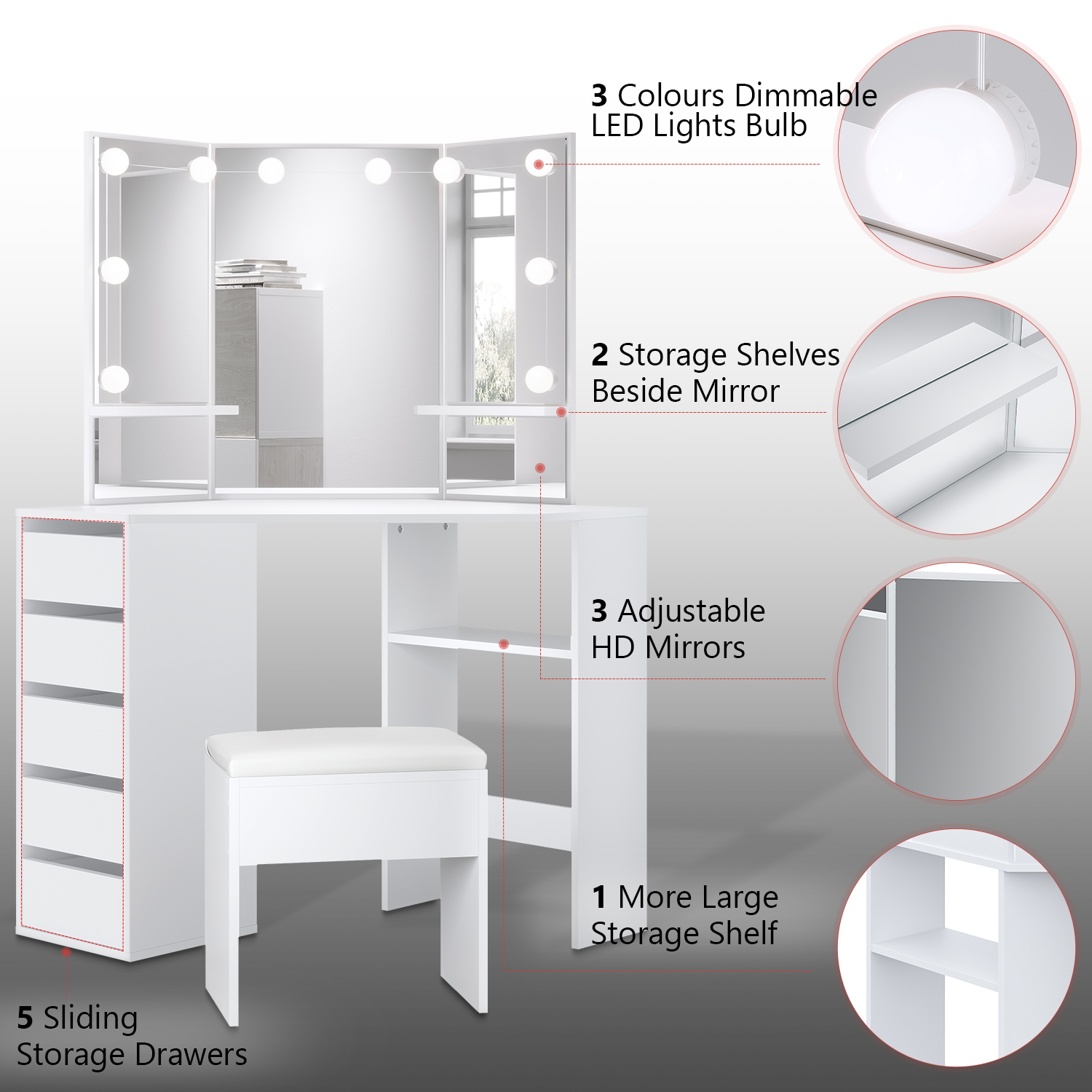 3 Colours Dimmable LED Lights Bulb

2 Storage Shelves Beside Mirror

3 Adjustable HD Mirrors

1 More Large Storage Shelf

5 Sliding Storage Drawers