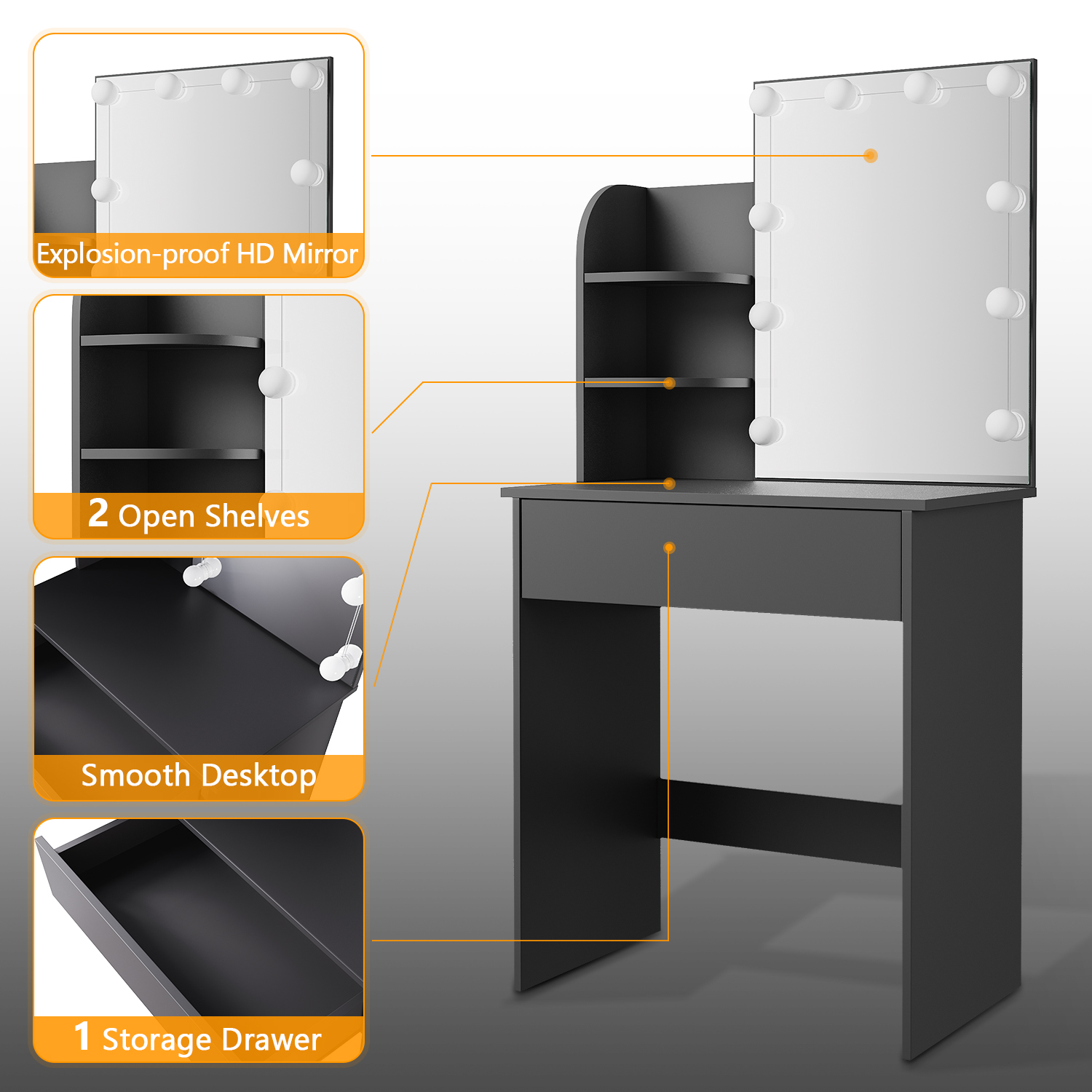 Explosion-proof HD Mirror

2 Open Shelves

Smooth Desktop

1 Storage Drawer