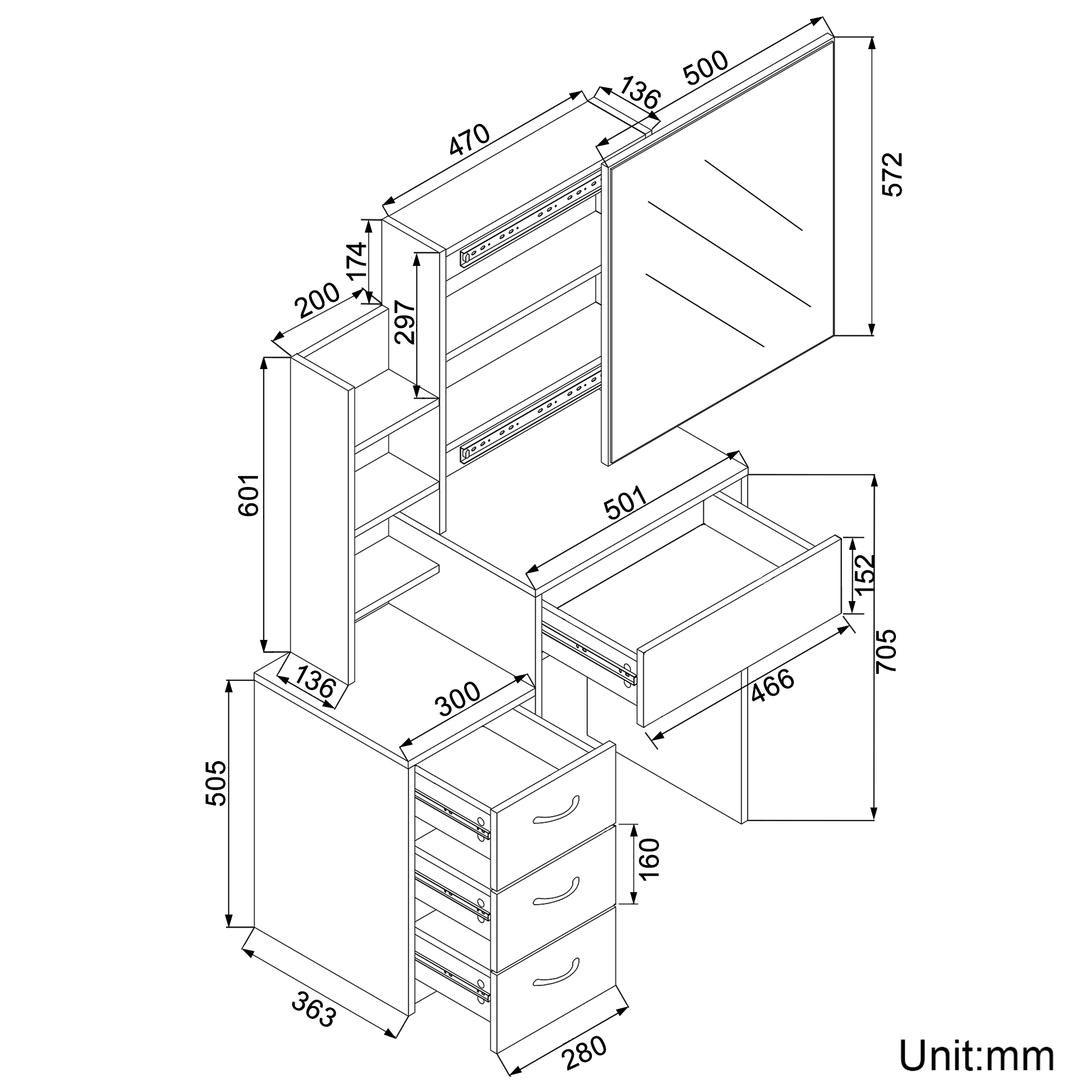 500
136
470
572
174
200
297
601
501
152
705
466
136
300
505
160
363
280
Unit:mm