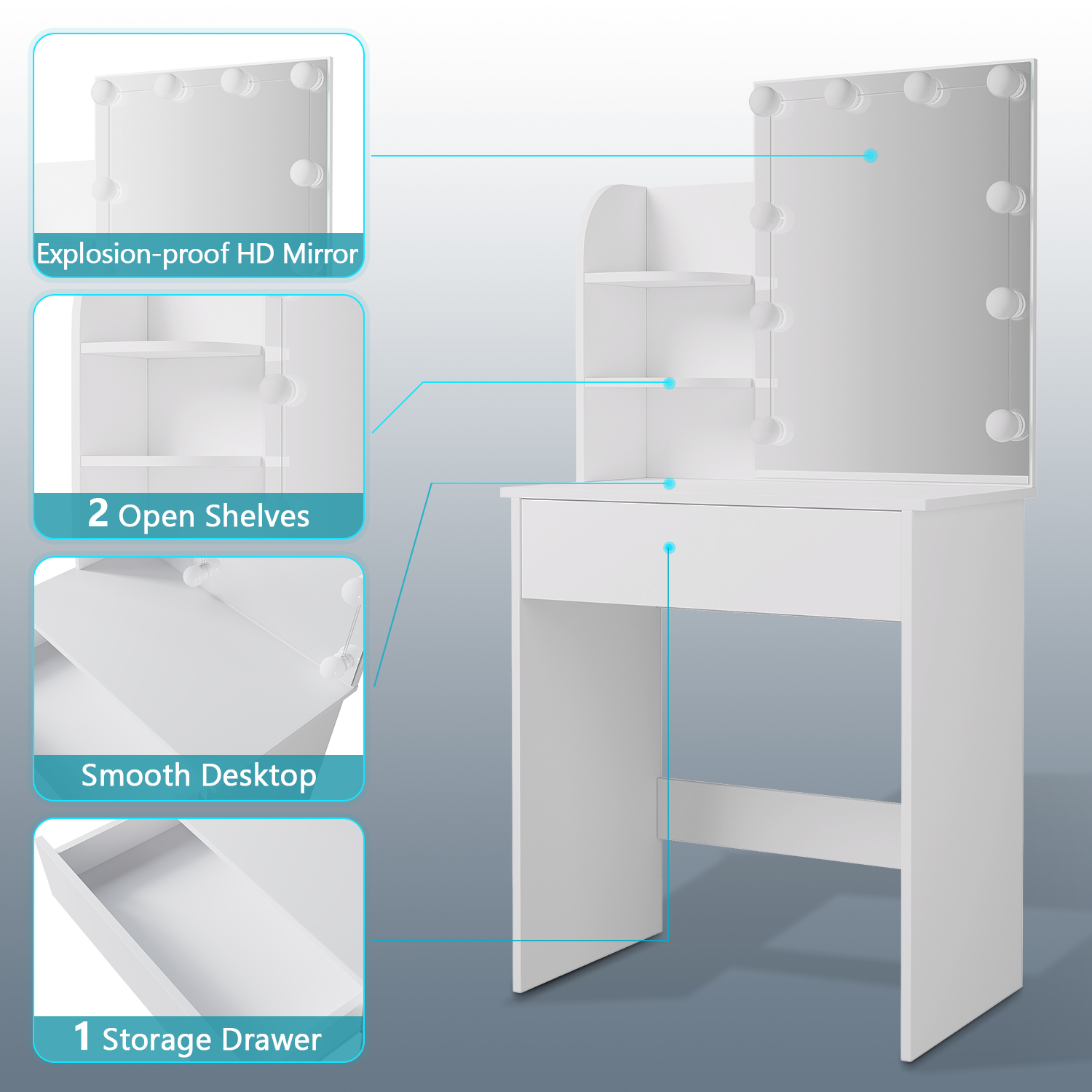 Explosion-proof HD Mirror

2 Open Shelves

Smooth Desktop

1 Storage Drawer