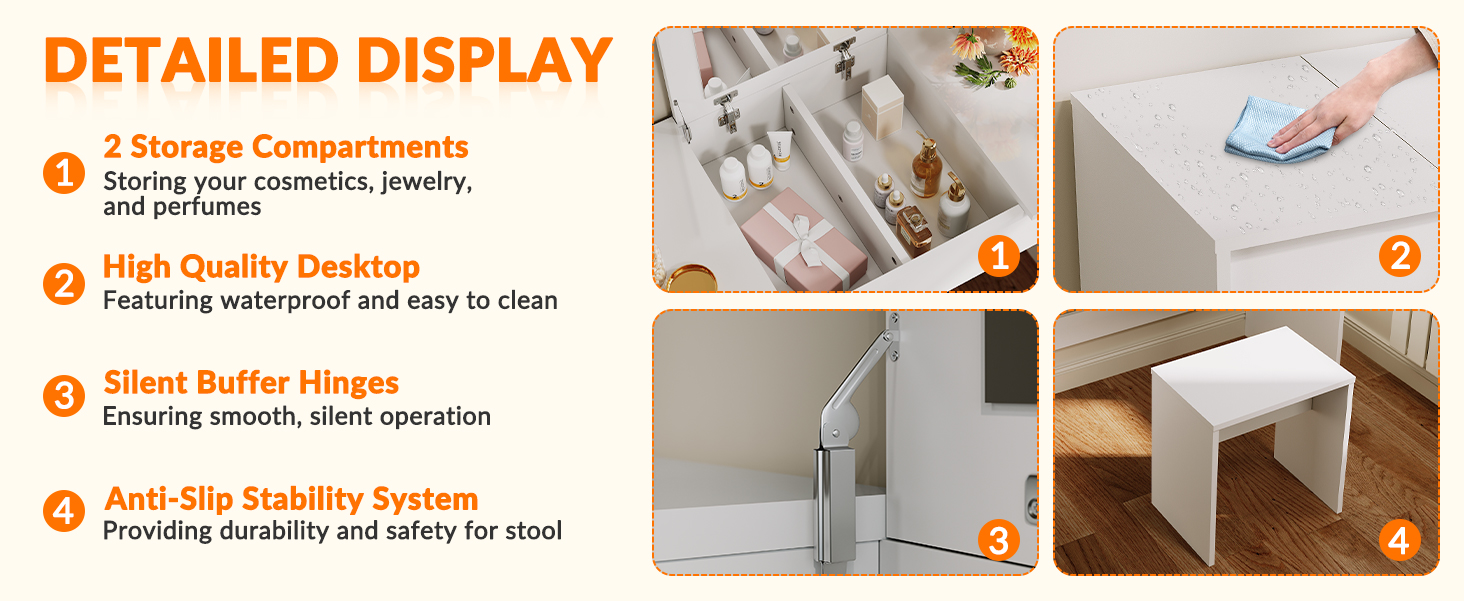 DETAILED DISPLAY

1 2 Storage Compartments
Storing your cosmetics, jewelry, and perfumes

2 High Quality Desktop
Featuring waterproof and easy to clean

3 Silent Buffer Hinges
Ensuring smooth, silent operation

4 Anti-Slip Stability System
Providing durability and safety for stool

1

2

3

4