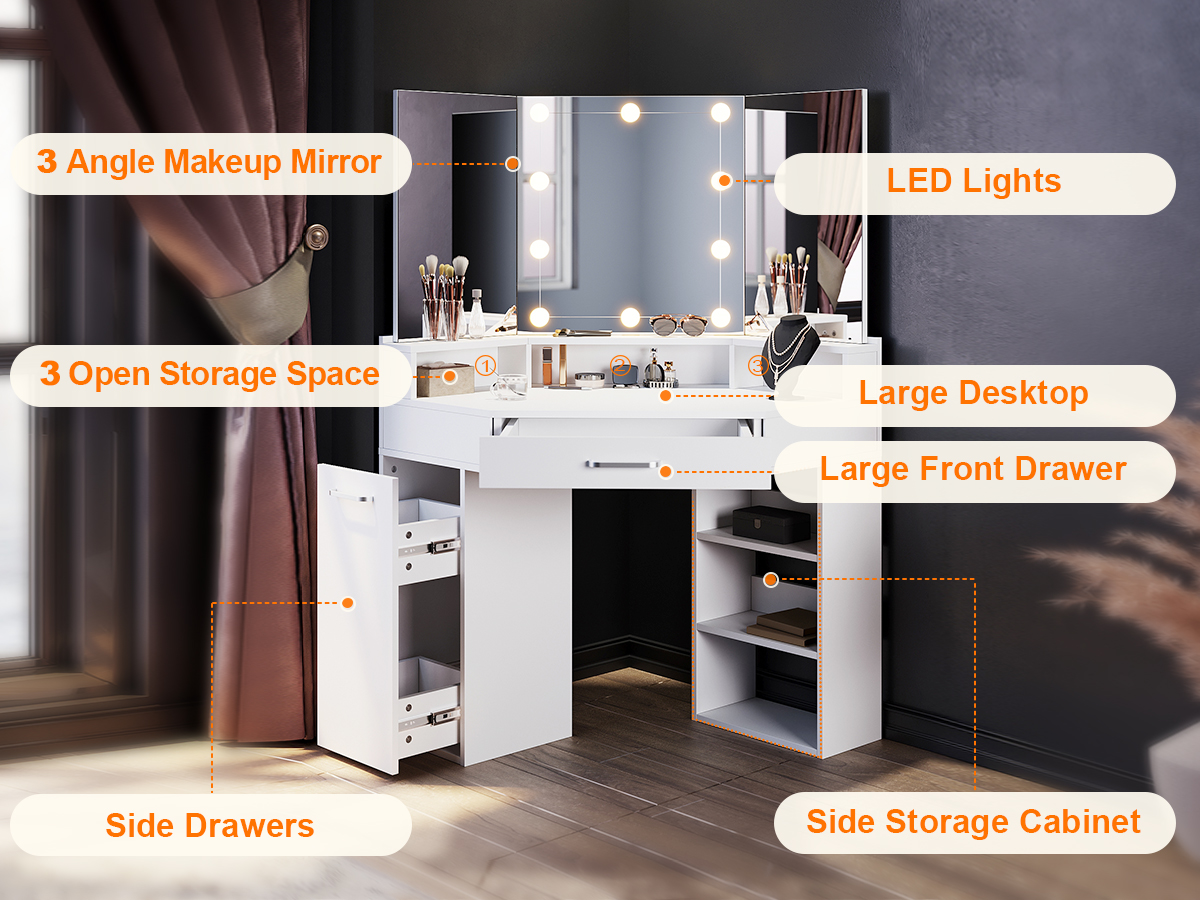 3 Angle Makeup Mirror

LED Lights

3 Open Storage Space

①

②

③

Large Desktop

Large Front Drawer

Side Drawers

Side Storage Cabinet