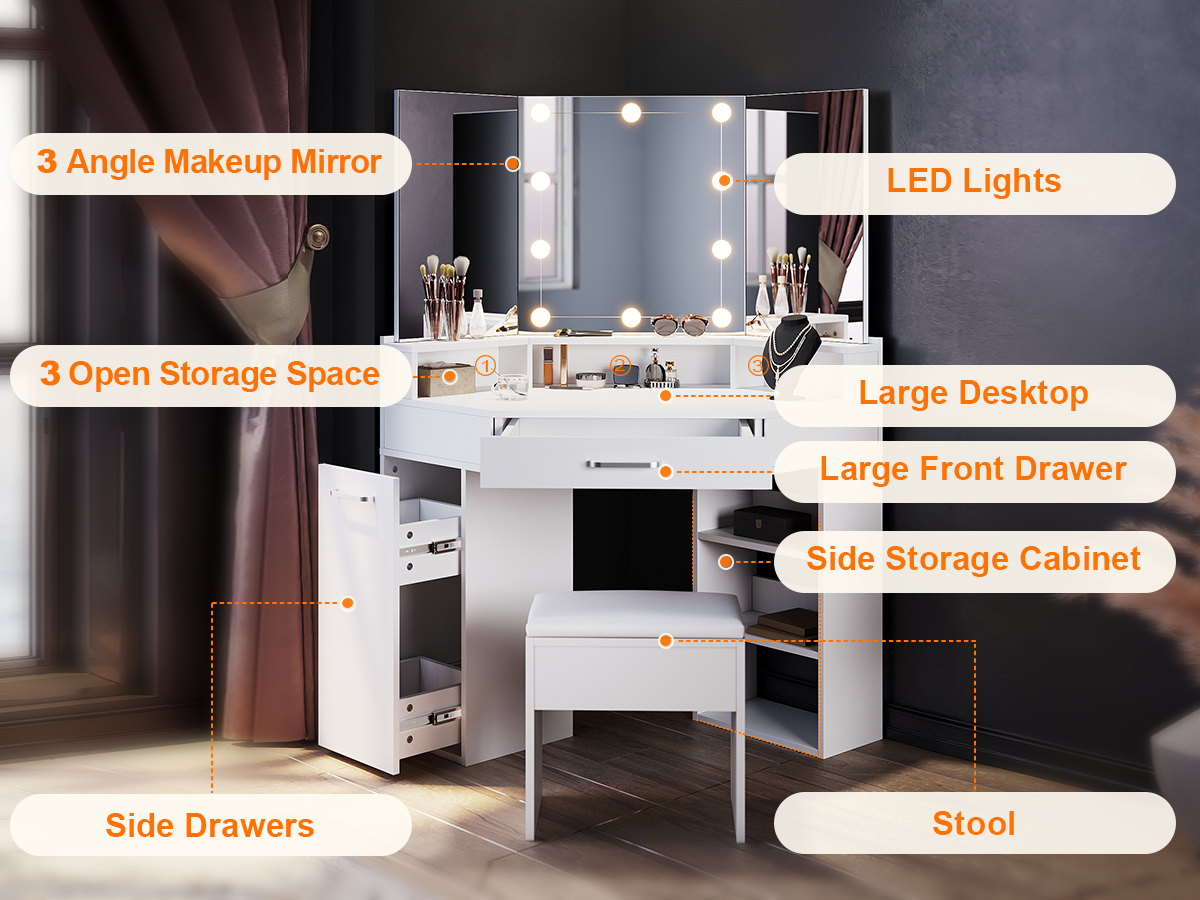 3 Angle Makeup Mirror

LED Lights

3 Open Storage Space

① ② ③

Large Desktop

Large Front Drawer

Side Storage Cabinet

Side Drawers

Stool