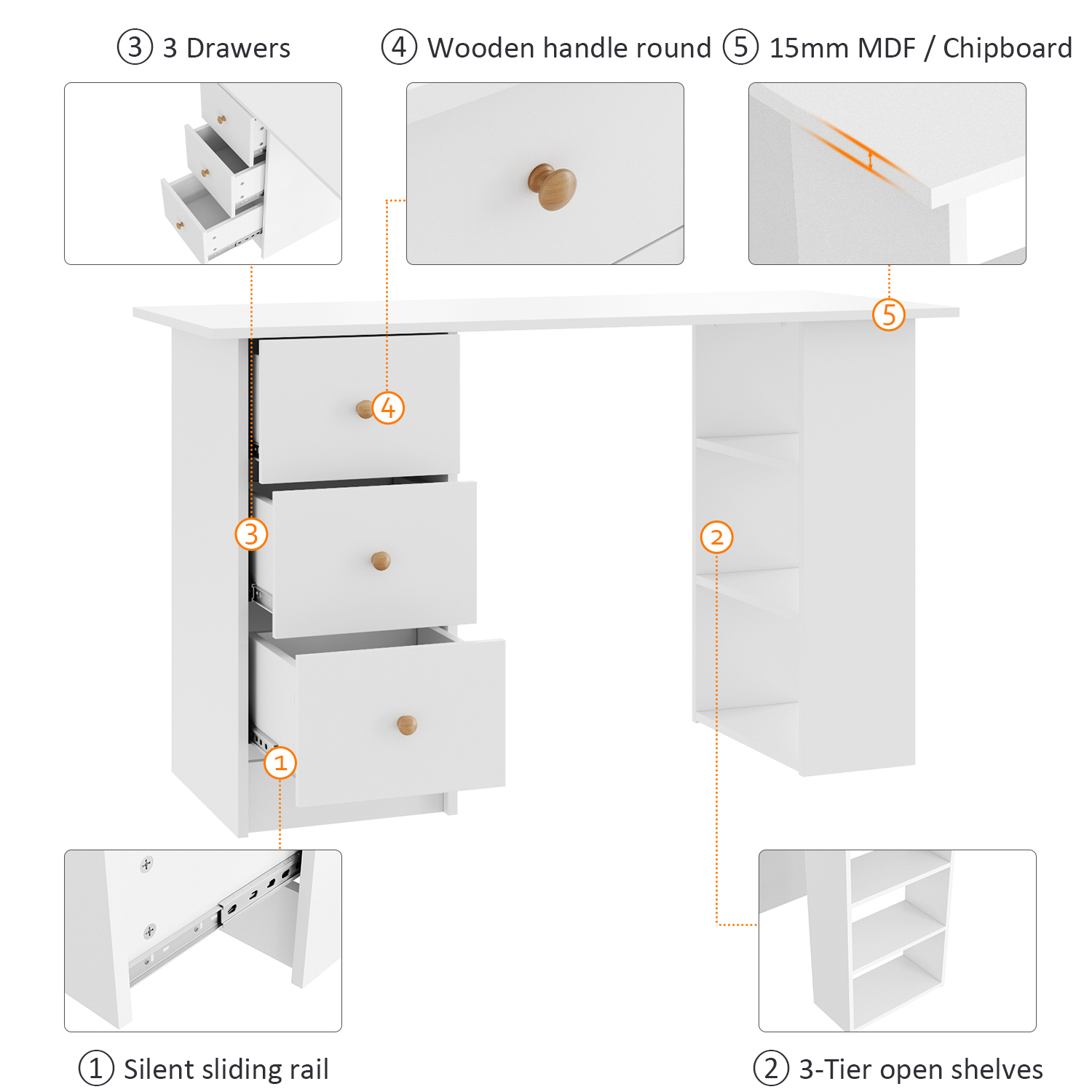 ③ 3 Drawers

④ Wooden handle round

⑤ 15mm MDF / Chipboard

⑤

④

③

②

①

① Silent sliding rail

② 3-Tier open shelves