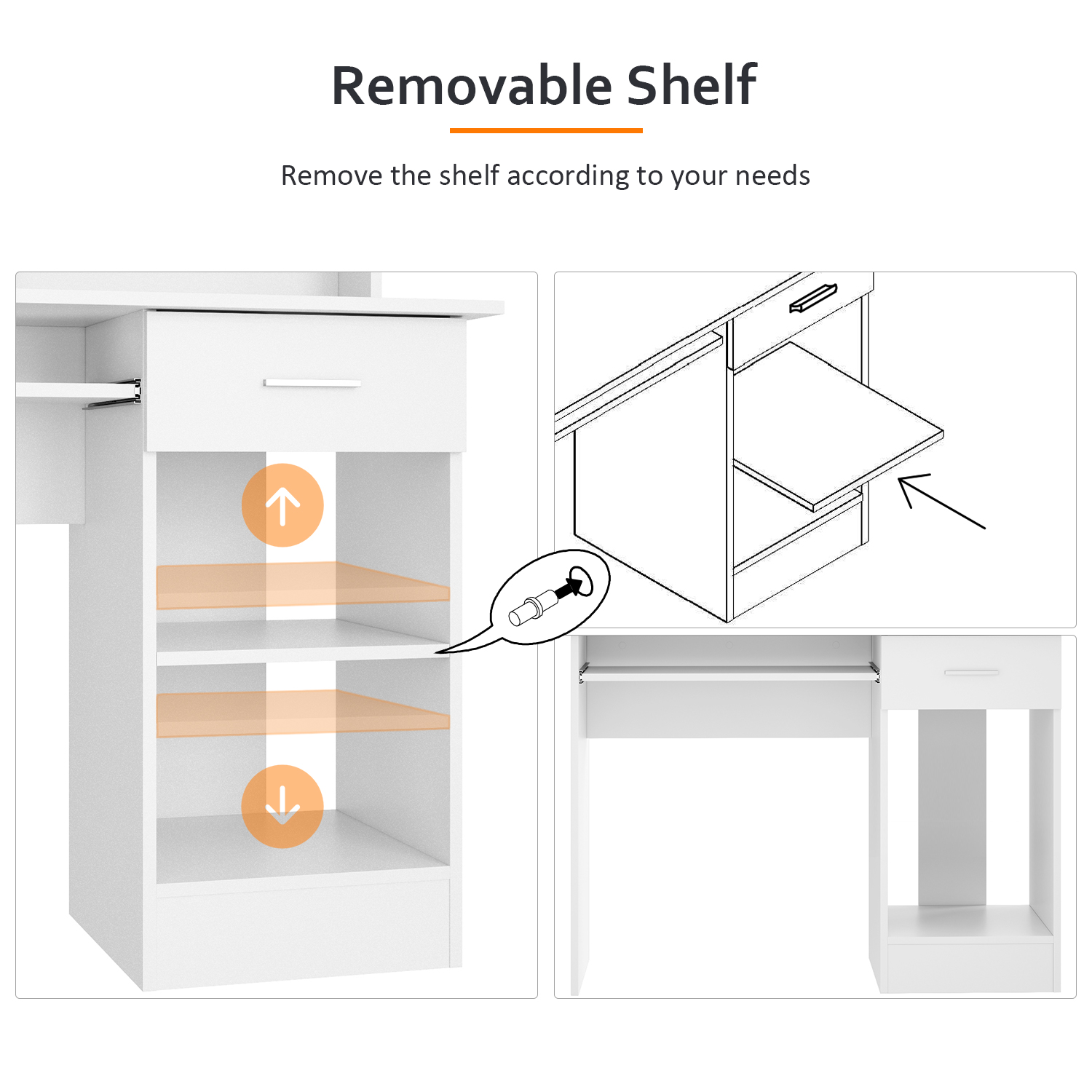 Removable Shelf

Remove the shelf according to your needs