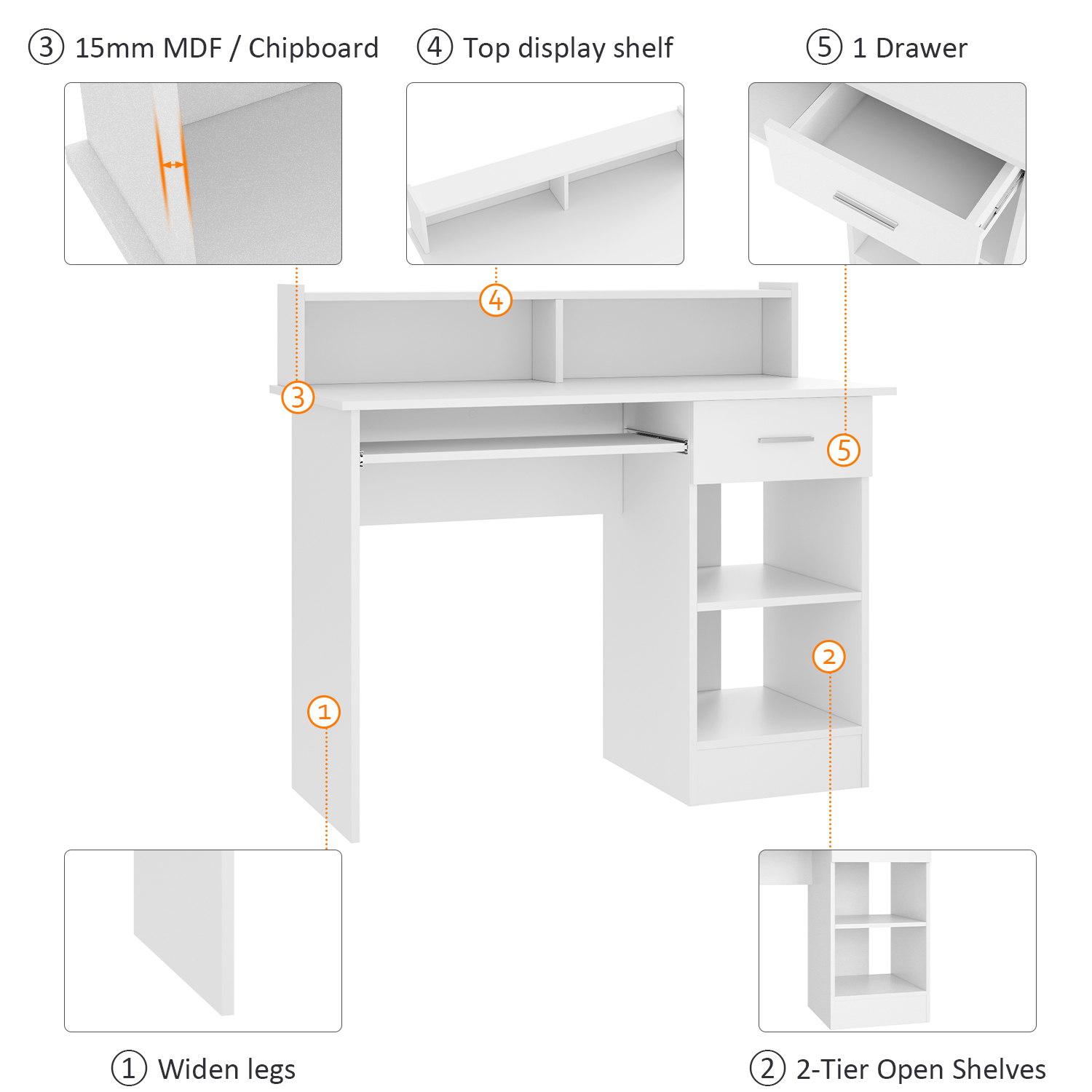 ③ 15mm MDF / Chipboard

④ Top display shelf

⑤ 1 Drawer

④

③

⑤

②

①

① Widen legs

② 2-Tier Open Shelves