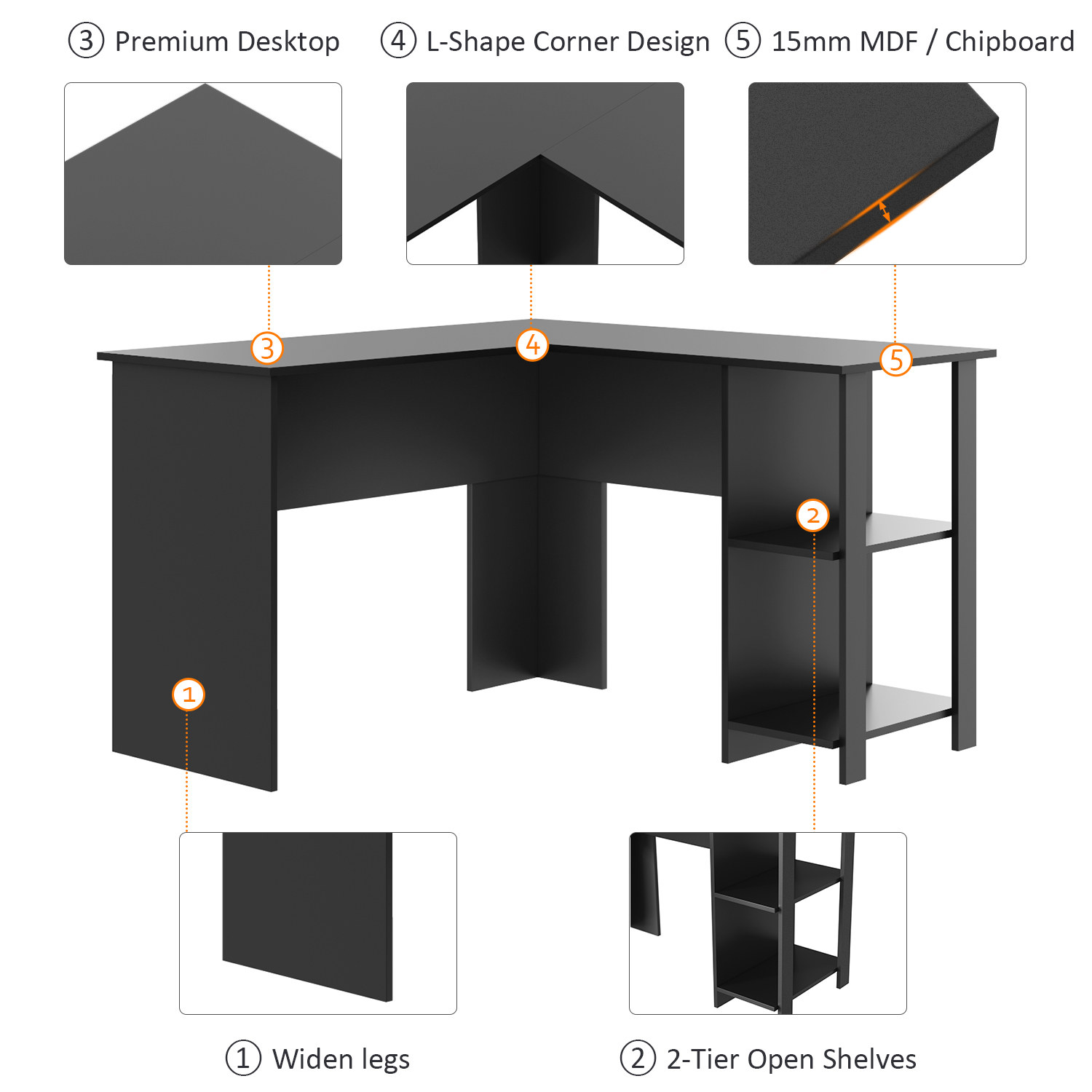 ③ Premium Desktop ④ L-Shape Corner Design ⑤ 15mm MDF / Chipboard

3

4

5

2

1

① Widen legs ② 2-Tier Open Shelves