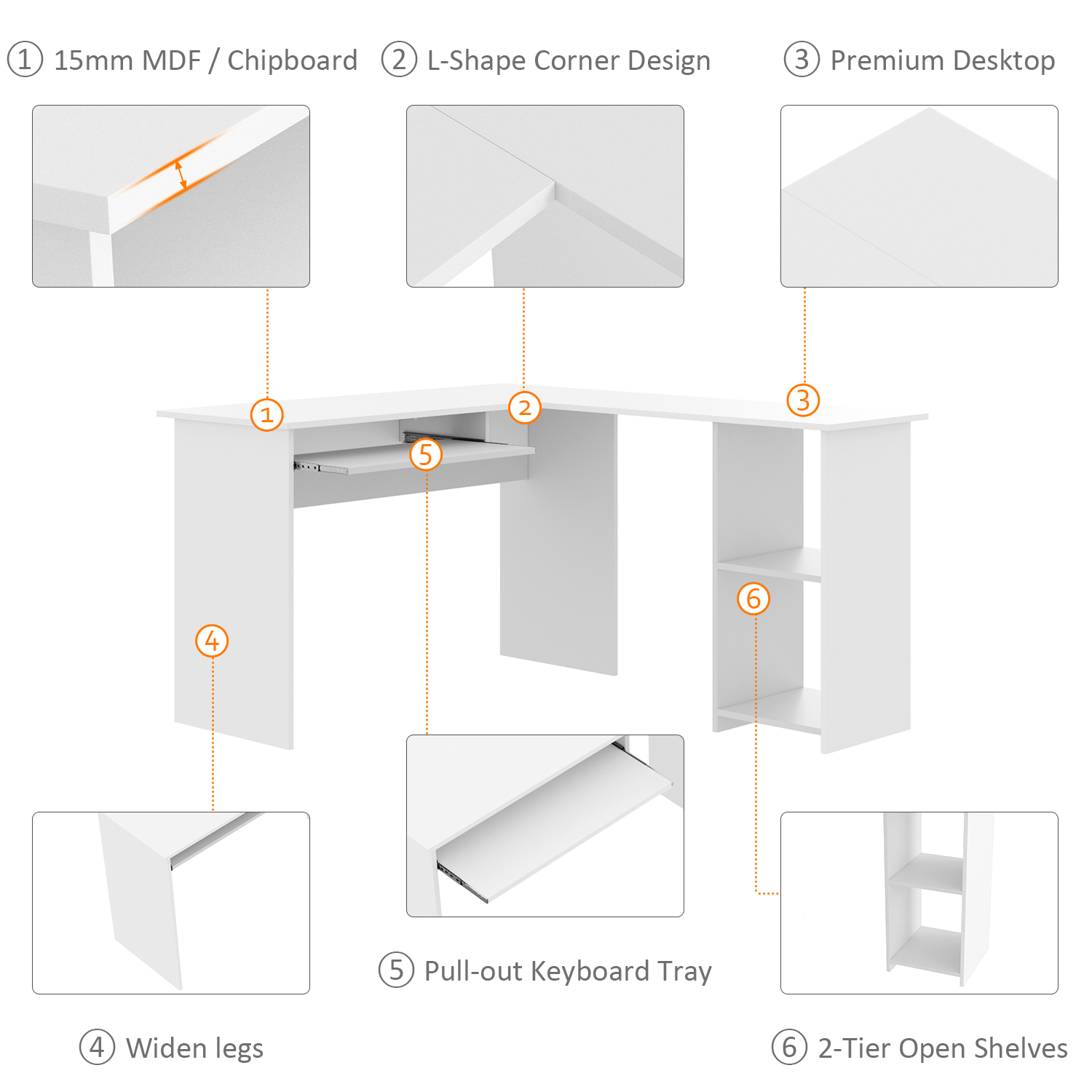 ① 15mm MDF / Chipboard ② L-Shape Corner Design ③ Premium Desktop

①
②
③
⑤
⑥
④

⑤ Pull-out Keyboard Tray

④ Widen legs

⑥ 2-Tier Open Shelves