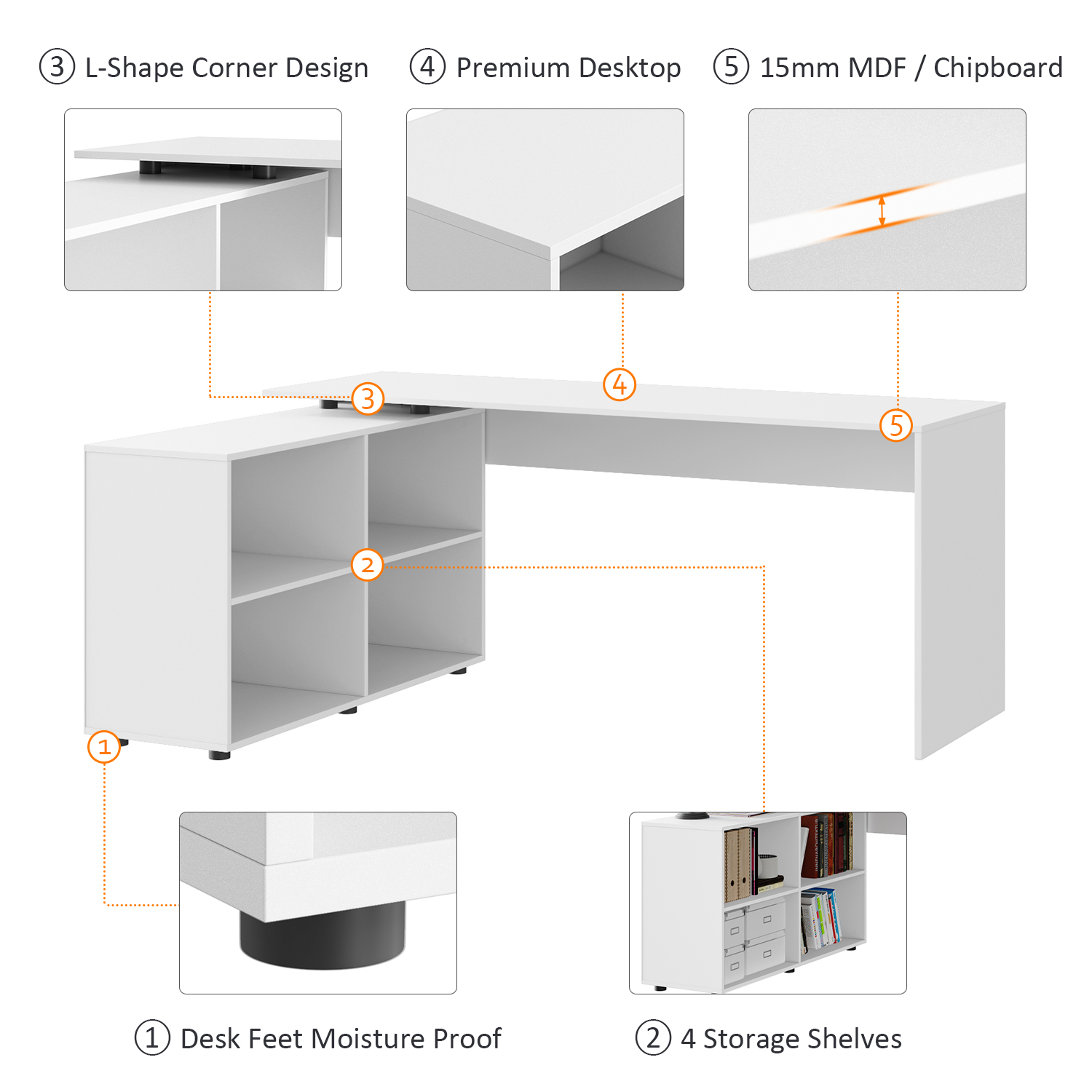 ③ L-Shape Corner Design

④ Premium Desktop

⑤ 15mm MDF / Chipboard

③

④

⑤

②

①

① Desk Feet Moisture Proof

② 4 Storage Shelves