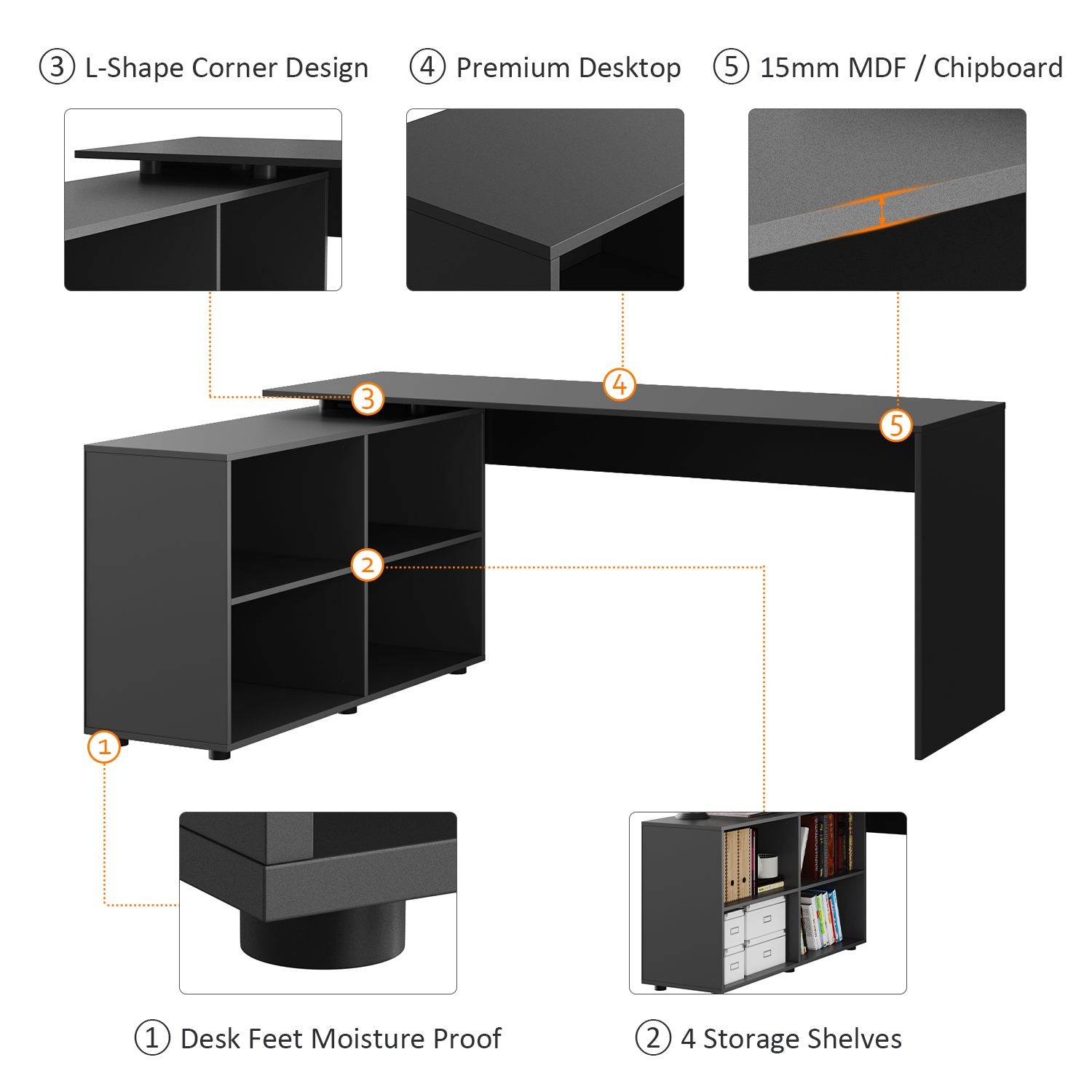 ③ L-Shape Corner Design

④ Premium Desktop

⑤ 15mm MDF / Chipboard

3

4

5

2

1

① Desk Feet Moisture Proof

② 4 Storage Shelves