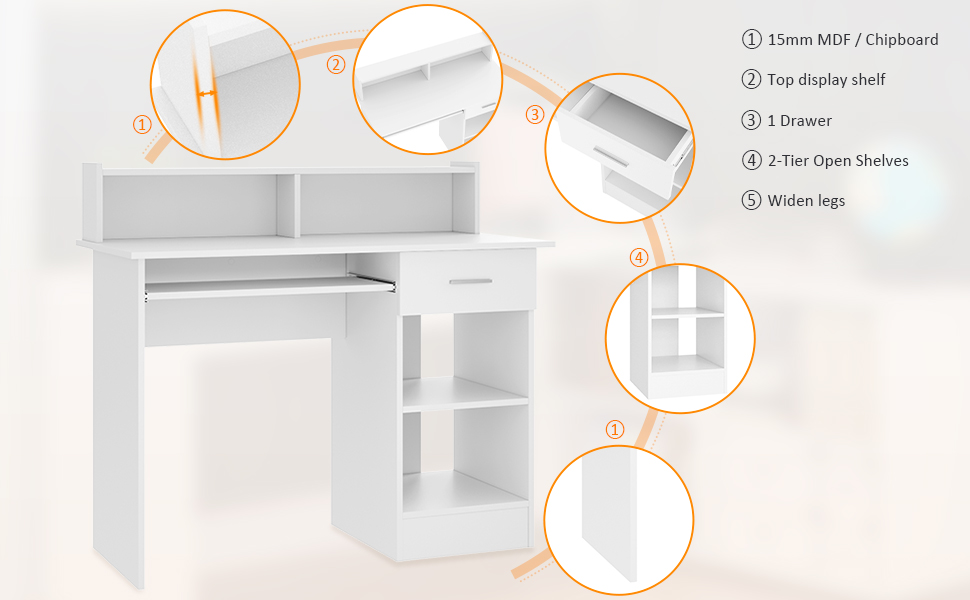 ① 15mm MDF / Chipboard
② Top display shelf
③ 1 Drawer
④ 2-Tier Open Shelves
⑤ Widen legs

①
②
③
④
①