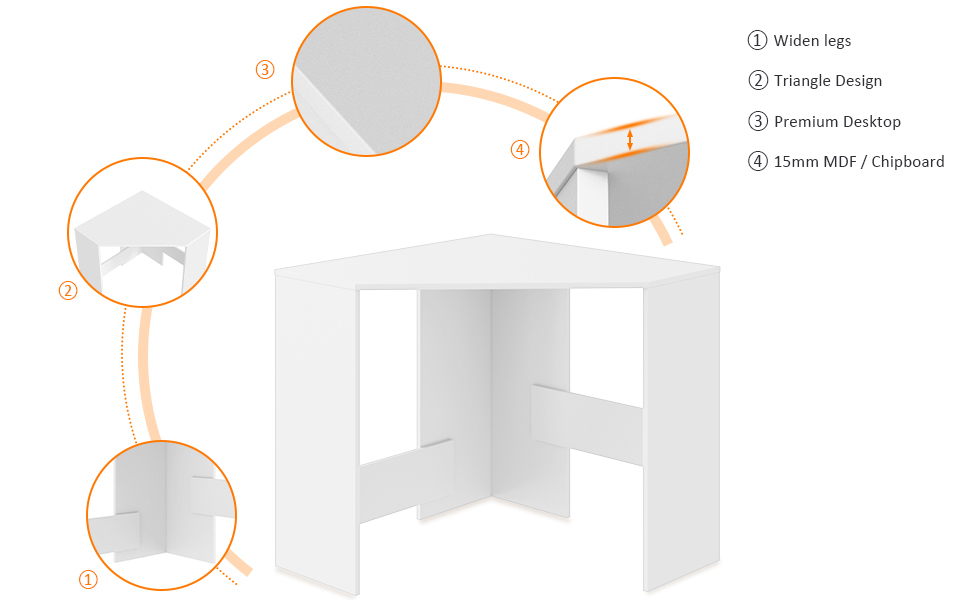 ③

④

②

①

① Widen legs

② Triangle Design

③ Premium Desktop

④ 15mm MDF / Chipboard