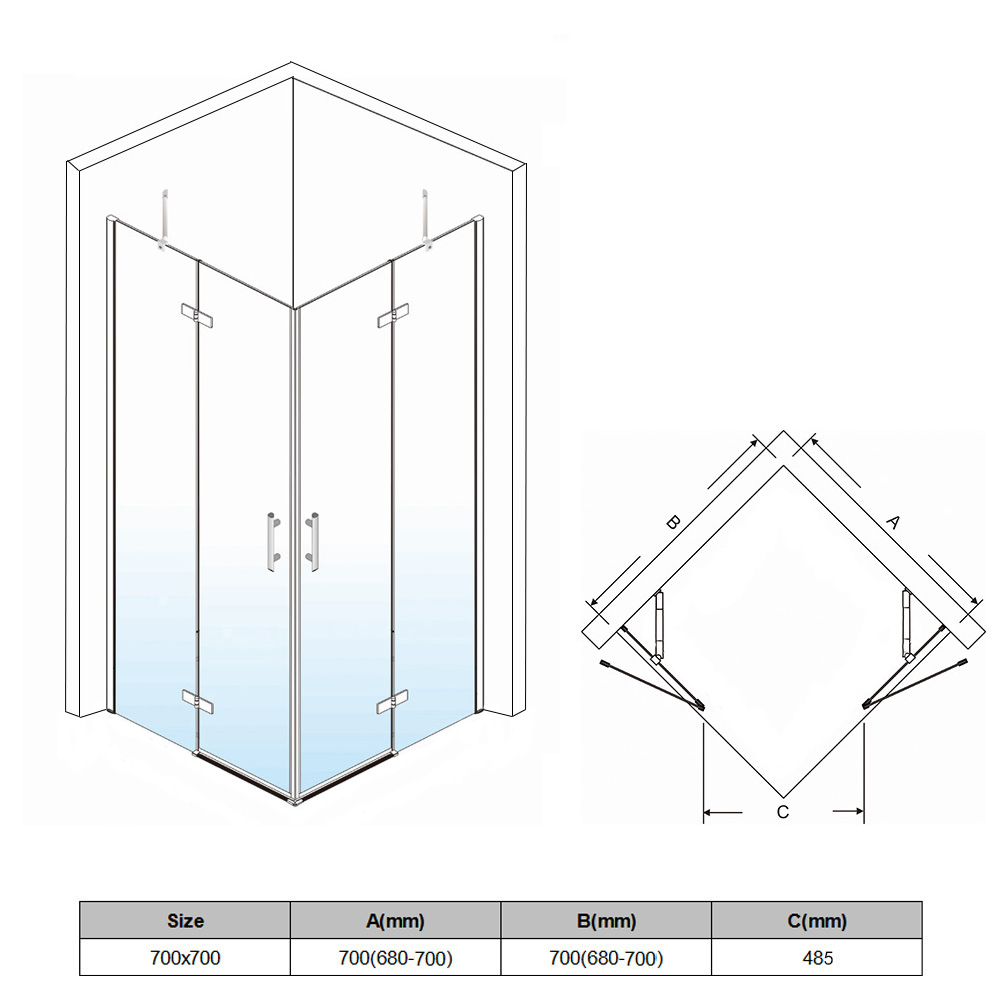 B

A

C

| Size | A(mm) | B(mm) | C(mm) |
|---|---|---|---|
| 700x700 | 700(680-700) | 700(680-700) | 485 |