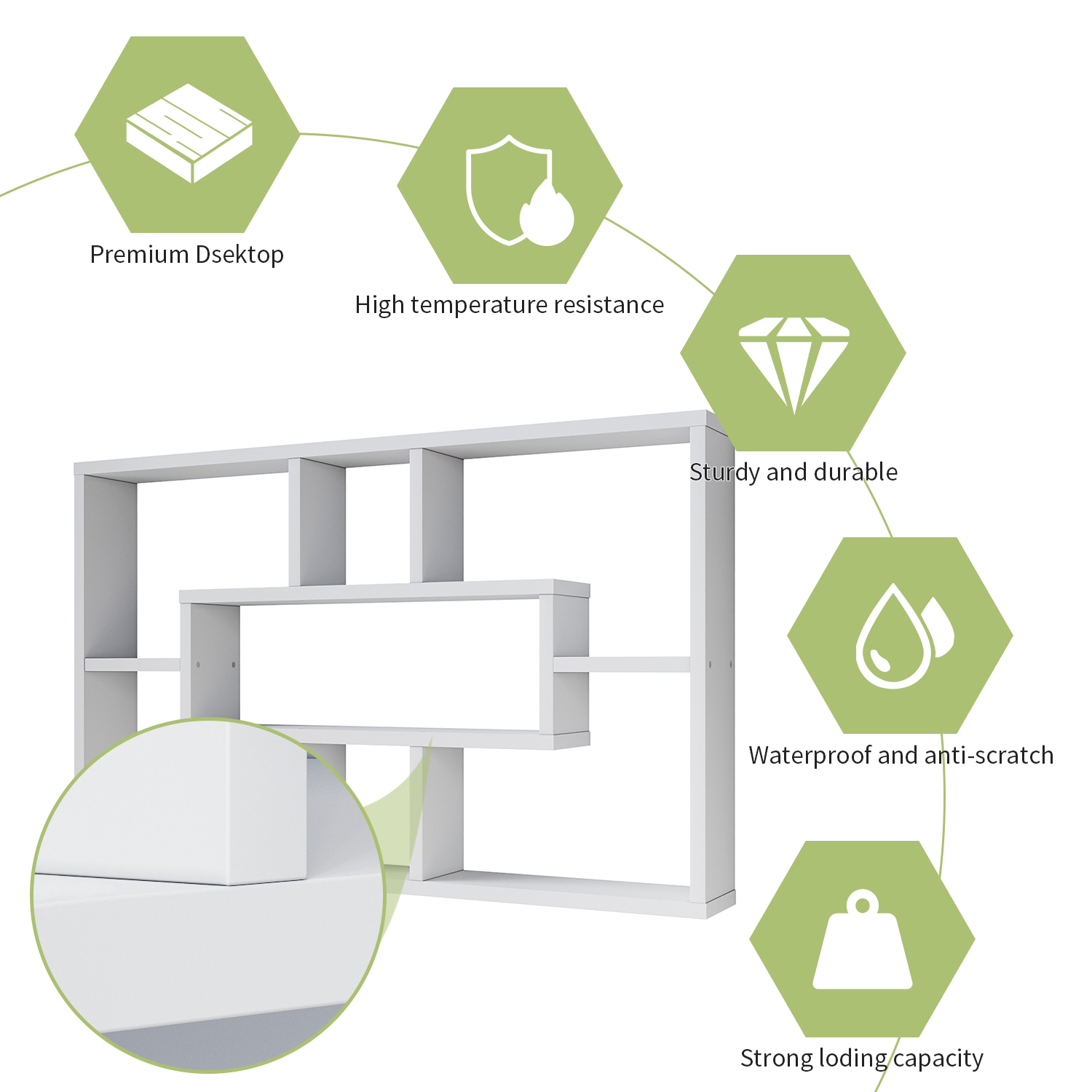 Premium Dsektop

High temperature resistance

Sturdy and durable

Waterproof and anti-scratch

Strong loding capacity