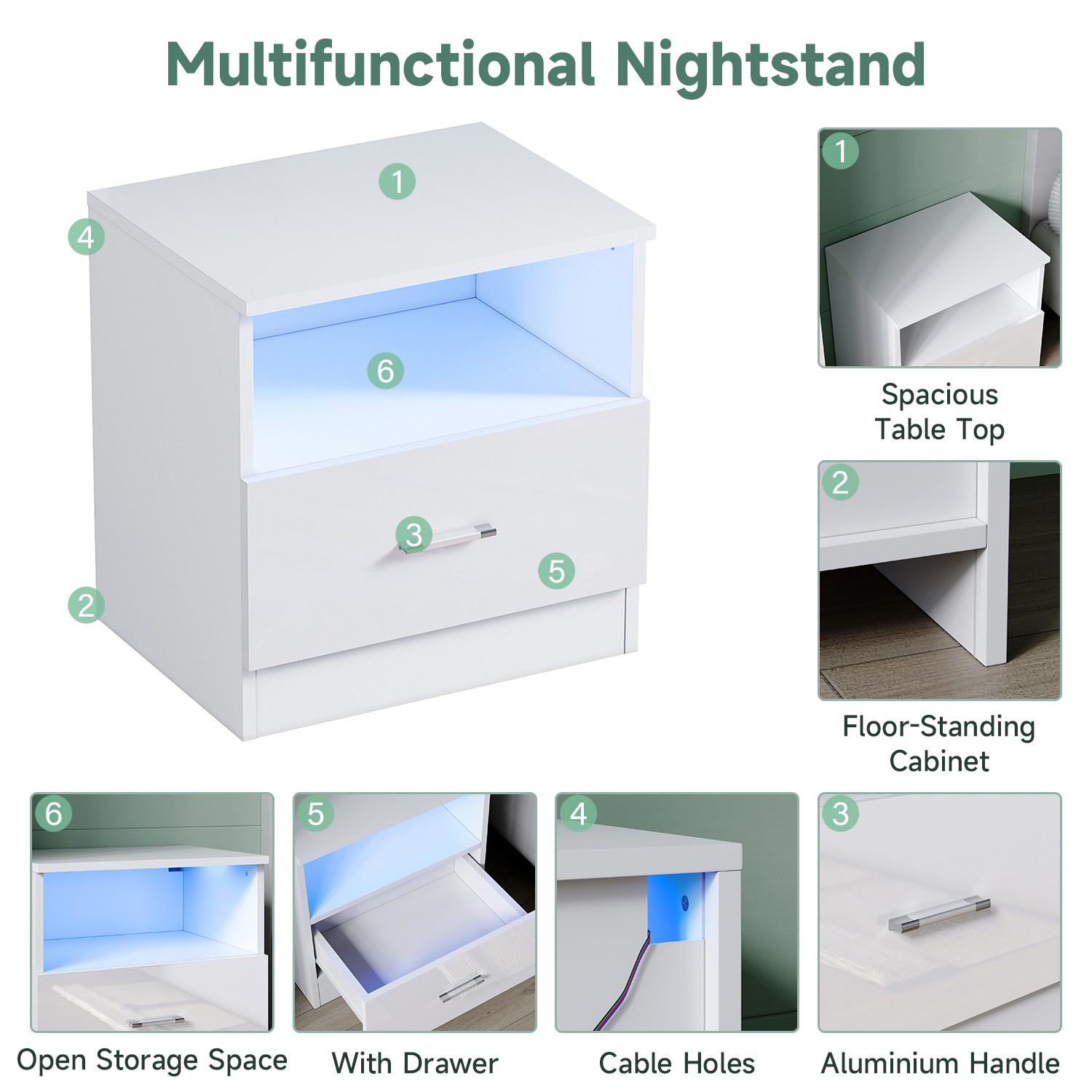 Multifunctional Nightstand

1
4
6
3
5
2

1
Spacious Table Top

2
Floor-Standing Cabinet

6
Open Storage Space

5
With Drawer

4
Cable Holes

3
Aluminium Handle