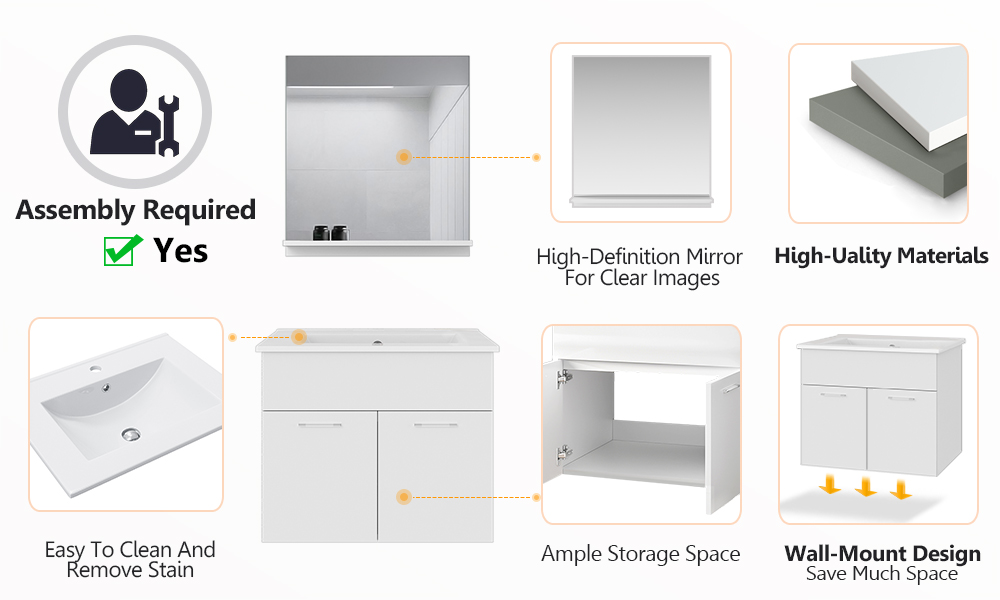 Assembly Required
Yes

High-Definition Mirror For Clear Images

High-Uality Materials

Easy To Clean And Remove Stain

Ample Storage Space

Wall-Mount Design
Save Much Space