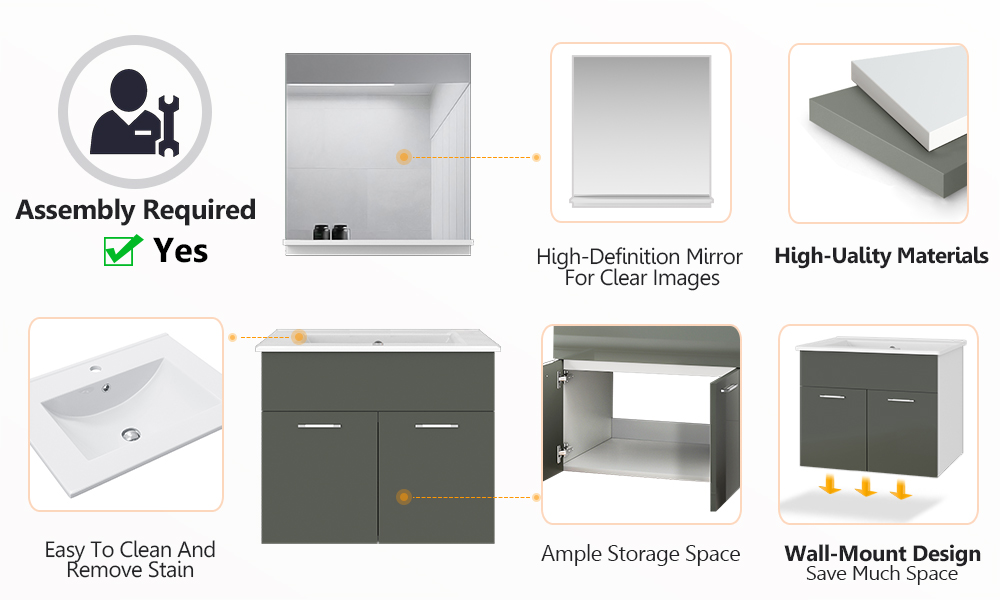 Assembly Required

Yes

High-Definition Mirror For Clear Images

High-Uality Materials

Easy To Clean And Remove Stain

Ample Storage Space

Wall-Mount Design
Save Much Space