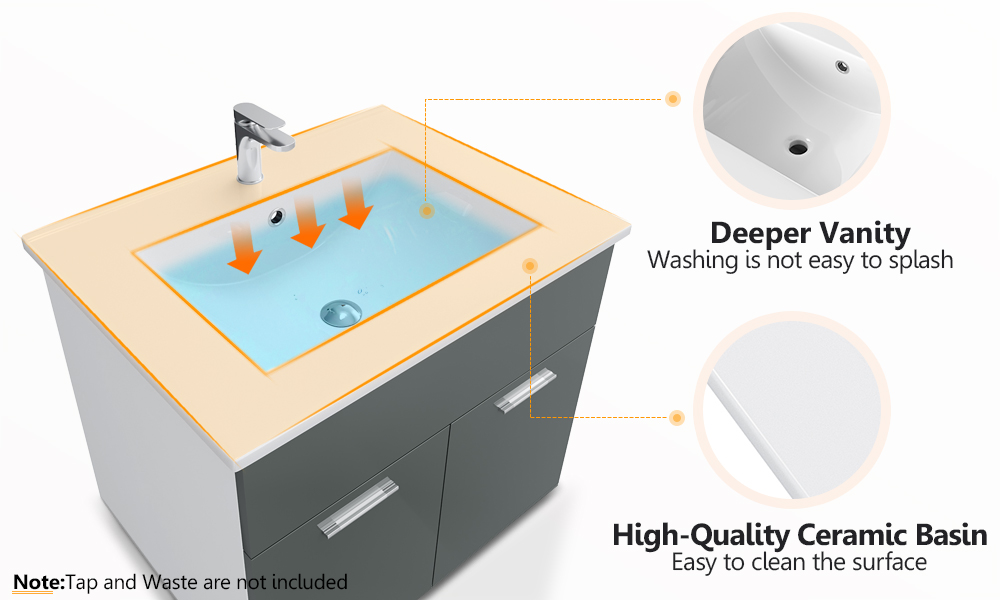 Deeper Vanity
Washing is not easy to splash

High-Quality Ceramic Basin
Easy to clean the surface

Note:Tap and Waste are not included