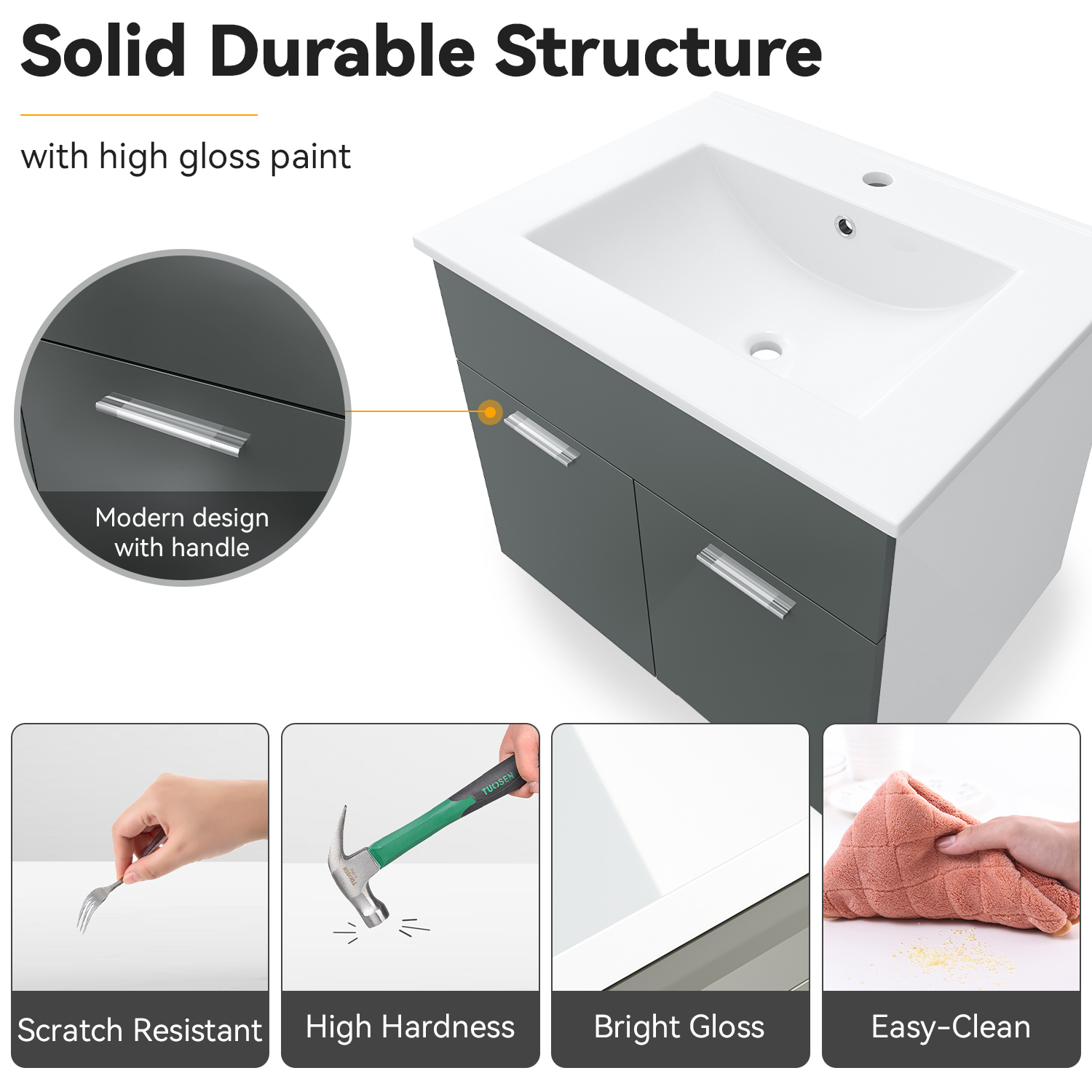 Solid Durable Structure

with high gloss paint

Modern design with handle

TUOSEN

Scratch Resistant

High Hardness

Bright Gloss

Easy-Clean