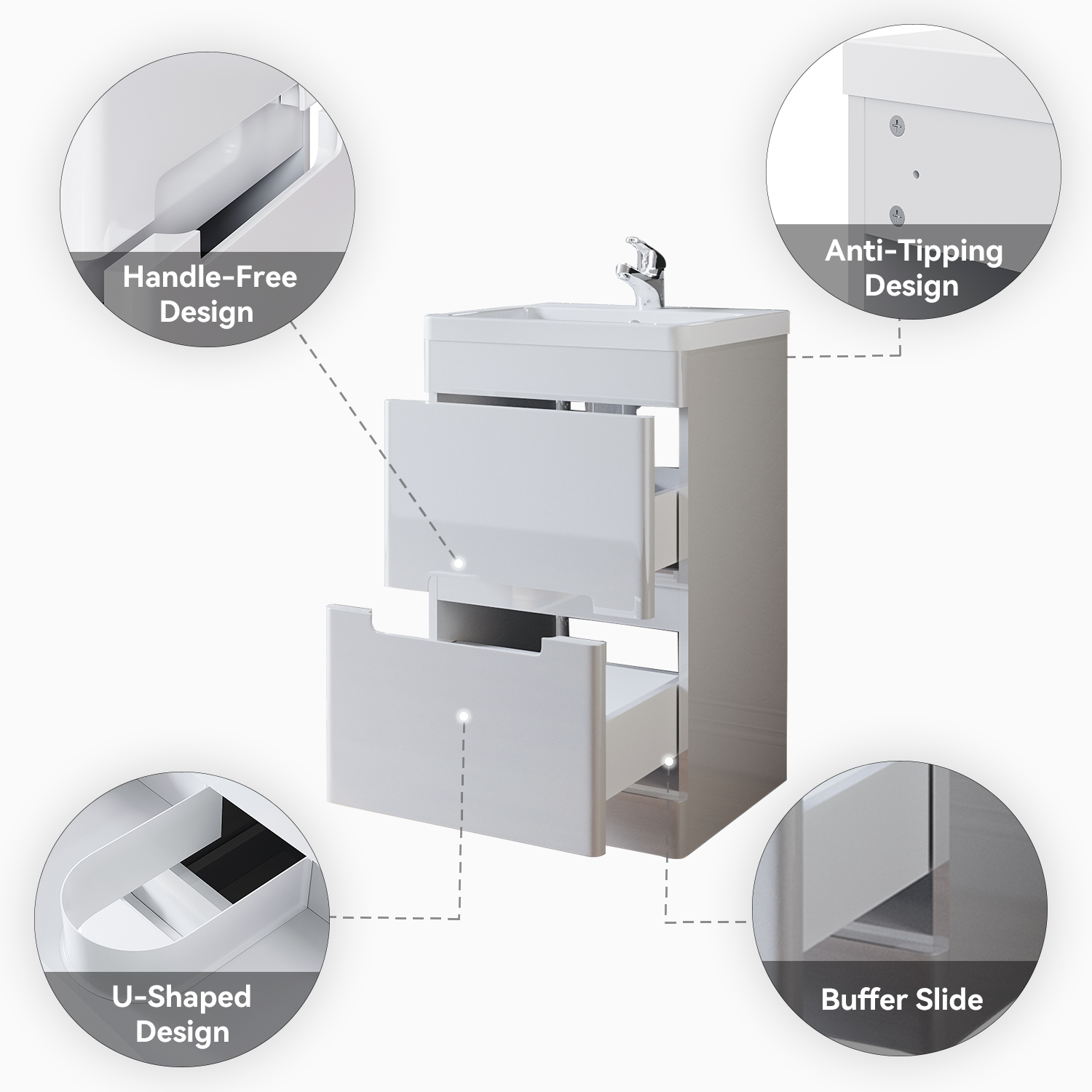 Handle-Free Design

Anti-Tipping Design

U-Shaped Design

Buffer Slide