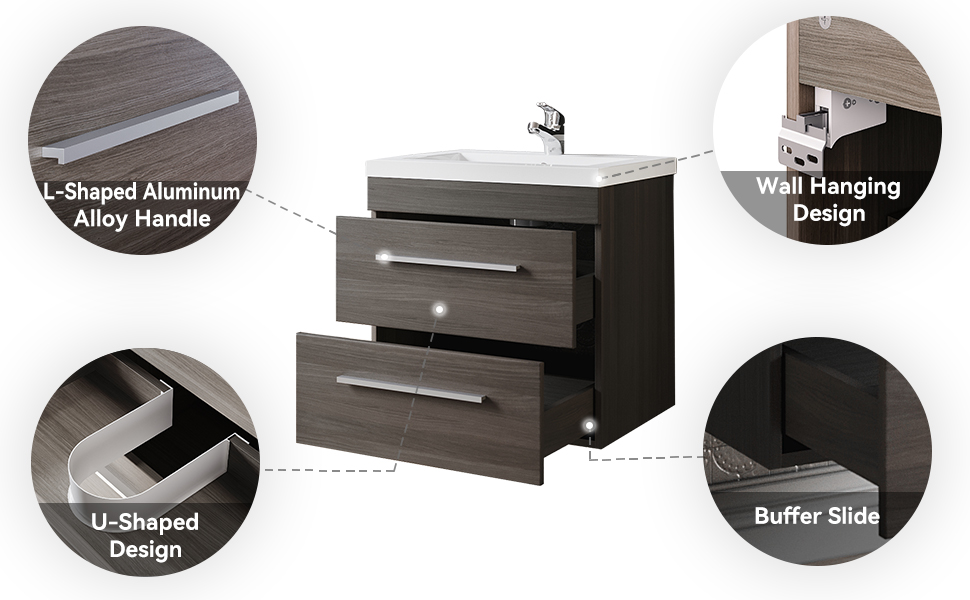 L-Shaped Aluminum Alloy Handle

Wall Hanging Design

U-Shaped Design

Buffer Slide