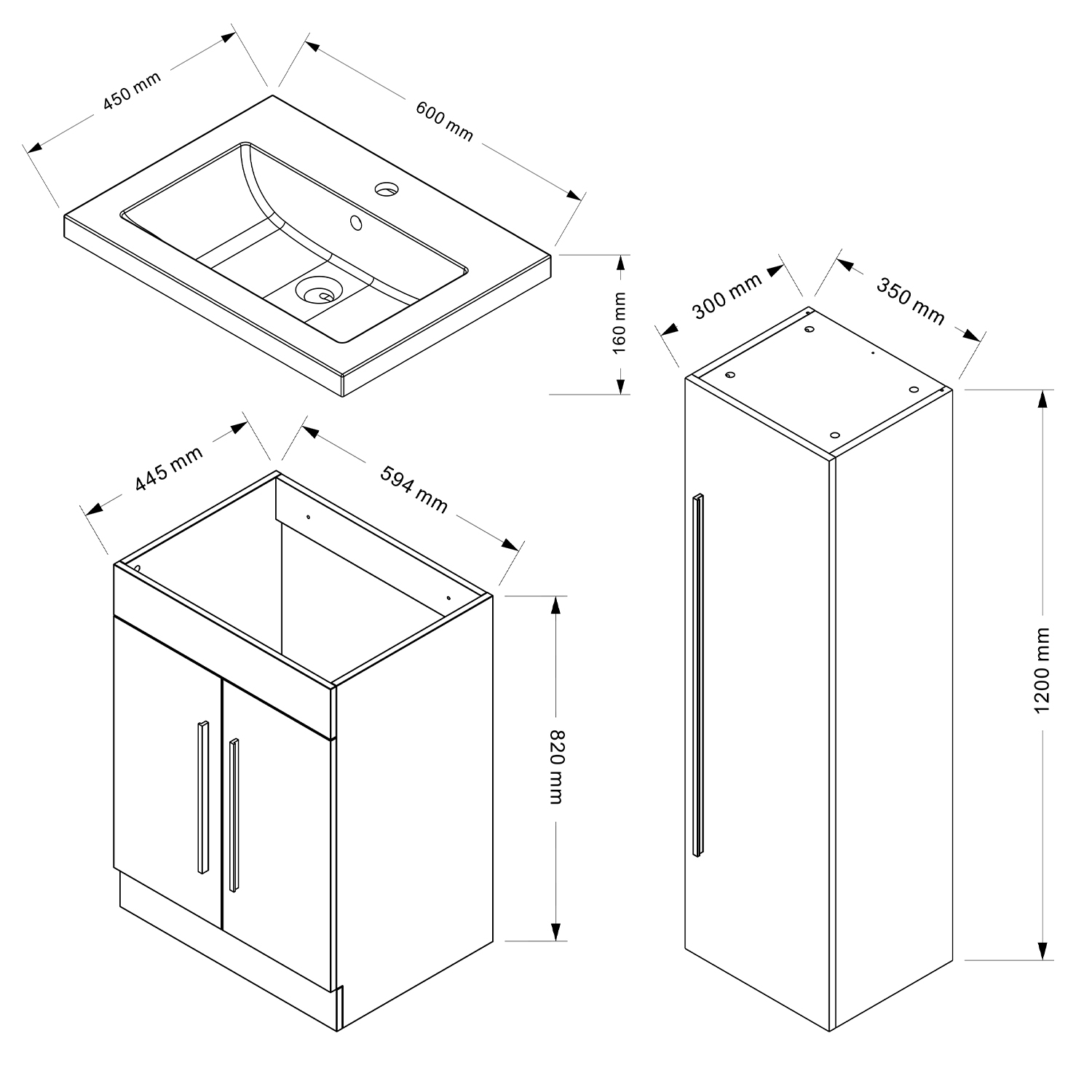 450 mm
600 mm
160 mm
300 mm
350 mm
445 mm
594 mm
820 mm
1200 mm